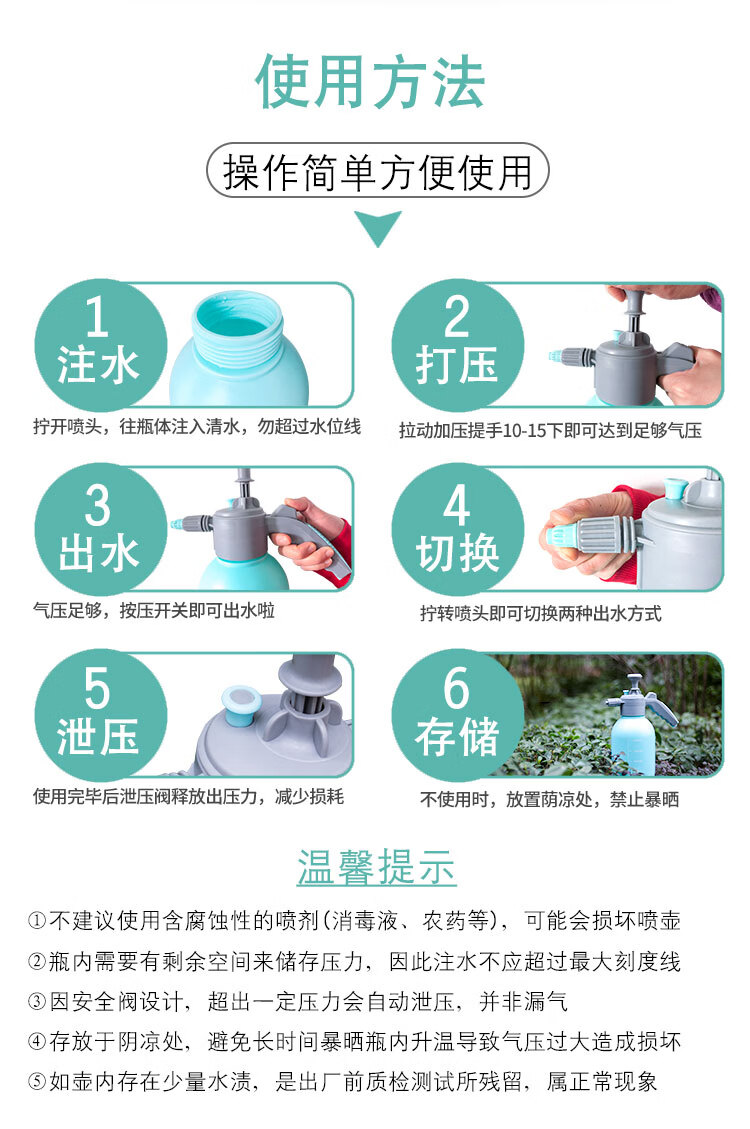 使用方法

操作简单方便使用

1
注水

拧开喷头，往瓶体注入清水，勿超过水位线

2
打压

拉动加压提手10-15下即可达到足够气压

3
出水

气压足够，按压开关即可出水啦

4
切换

拧转喷头即可切换两种出水方式

5
泄压

使用完毕后泄压阀释放出压力，减少损耗

6
存储

不使用时，放置荫凉处，禁止暴晒

温馨提示

①不建议使用含腐蚀性的喷剂(消毒液、农药等)，可能会损坏喷壶
②瓶内需要有剩余空间来储存压力，因此注水不应超过最大刻度线
③因安全阀设计，超出一定压力会自动泄压，并非漏气
④存放于阴凉处，避免长时间暴晒瓶内升温导致气压过大造成损坏
⑤如壶内存在少量水渍，是出厂前质检测试所残留，属正常现象