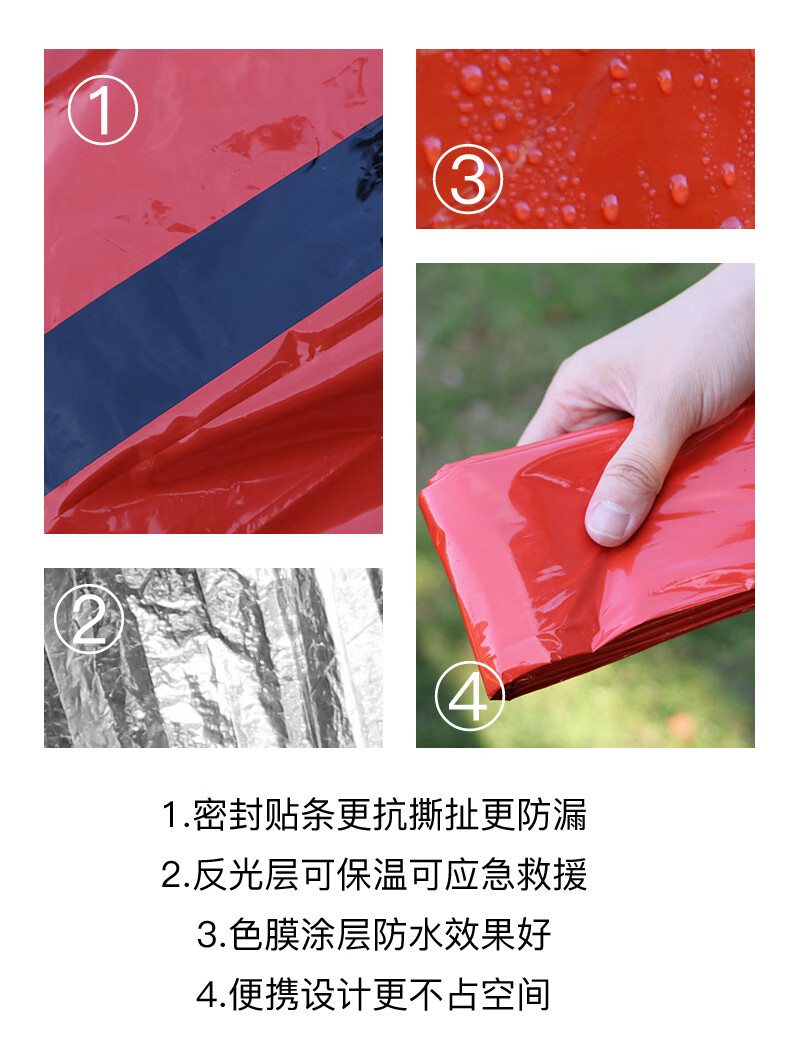 ①

③

②

④

1.密封贴条更抗撕扯更防漏
2.反光层可保温可应急救援
3.色膜涂层防水效果好
4.便携设计更不占空间