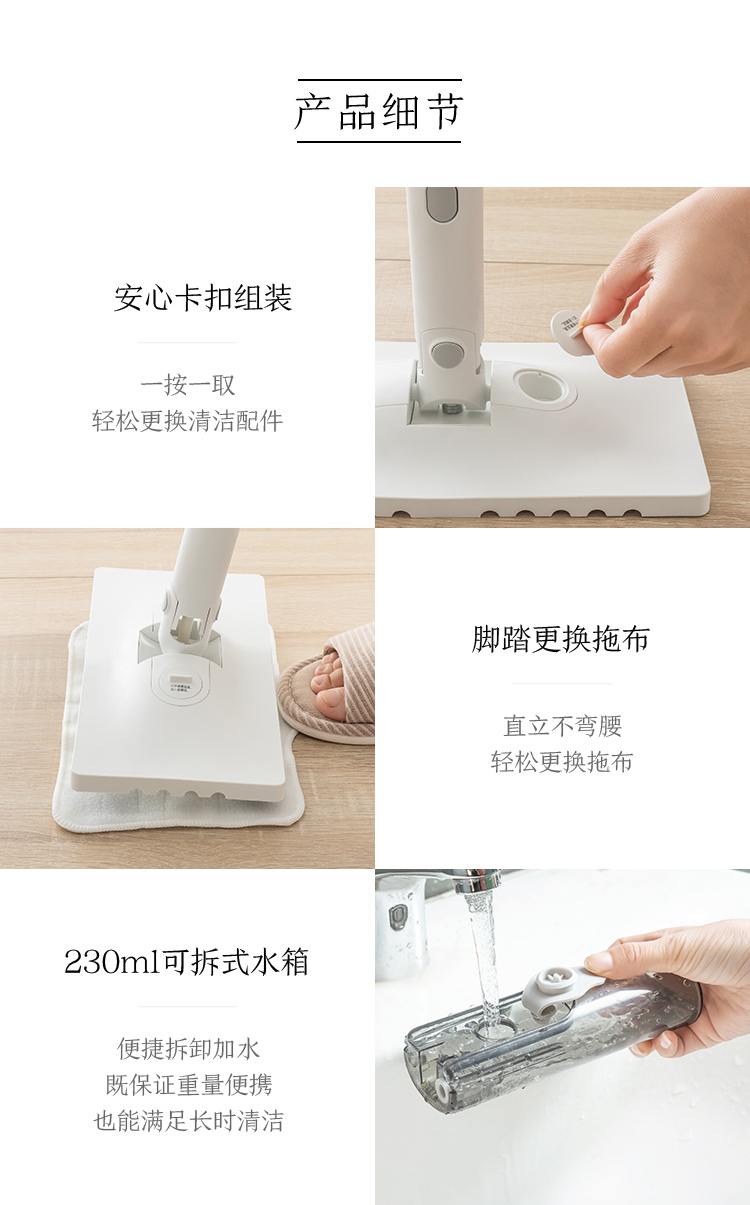 产品细节

安心卡扣组装

一按一取
轻松更换清洁配件

脚踏更换拖布

直立不弯腰
轻松更换拖布

230ml可拆式水箱

便捷拆卸加水
既保证重量便携
也能满足长时清洁