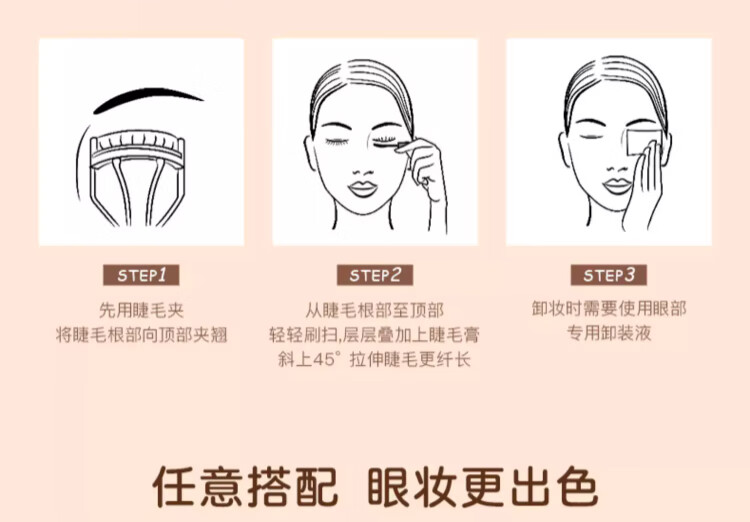 STEP1
先用睫毛夹
将睫毛根部向顶部夹翘

STEP2
从睫毛根部至顶部
轻轻刷扫,层层叠加上睫毛膏
斜上45° 拉伸睫毛更纤长

STEP3
卸妆时需要使用眼部
专用卸装液

任意搭配 眼妆更出色