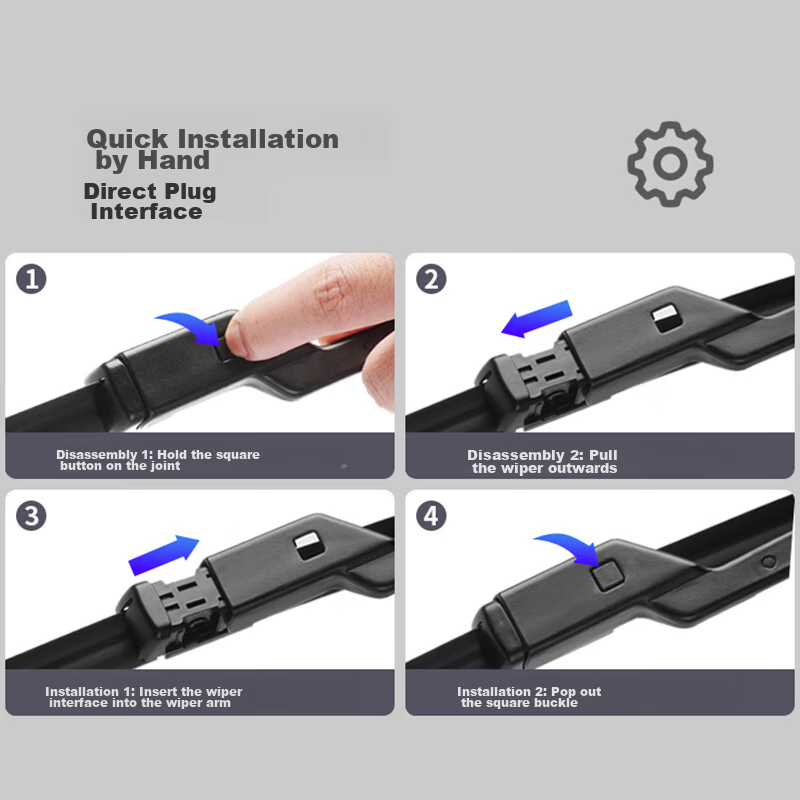 Quick Installation by Hand

Direct Plug Interface

1

Disassembly 1: Hold the square button on the joint

2

Disassembly 2: Pull the wiper outwards

3

Installation 1: Insert the wiper interface into the wiper arm

4

Installation 2: Pop out the square buckle