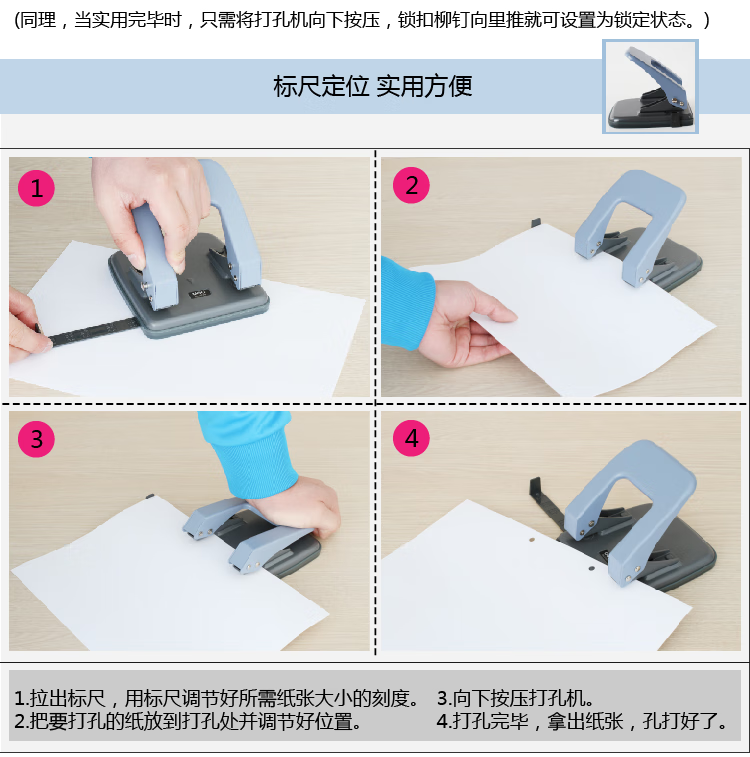 (同理，当实用完毕时，只需将打孔机向下按压，锁扣柳钉向里推就可设置为锁定状态。)

标尺定位 实用方便

1

2

3

4

1.拉出标尺，用标尺调节好所需纸张大小的刻度。
2.把要打孔的纸放到打孔处并调节好位置。

3.向下按压打孔机。
4.打孔完毕，拿出纸张，孔打好了。