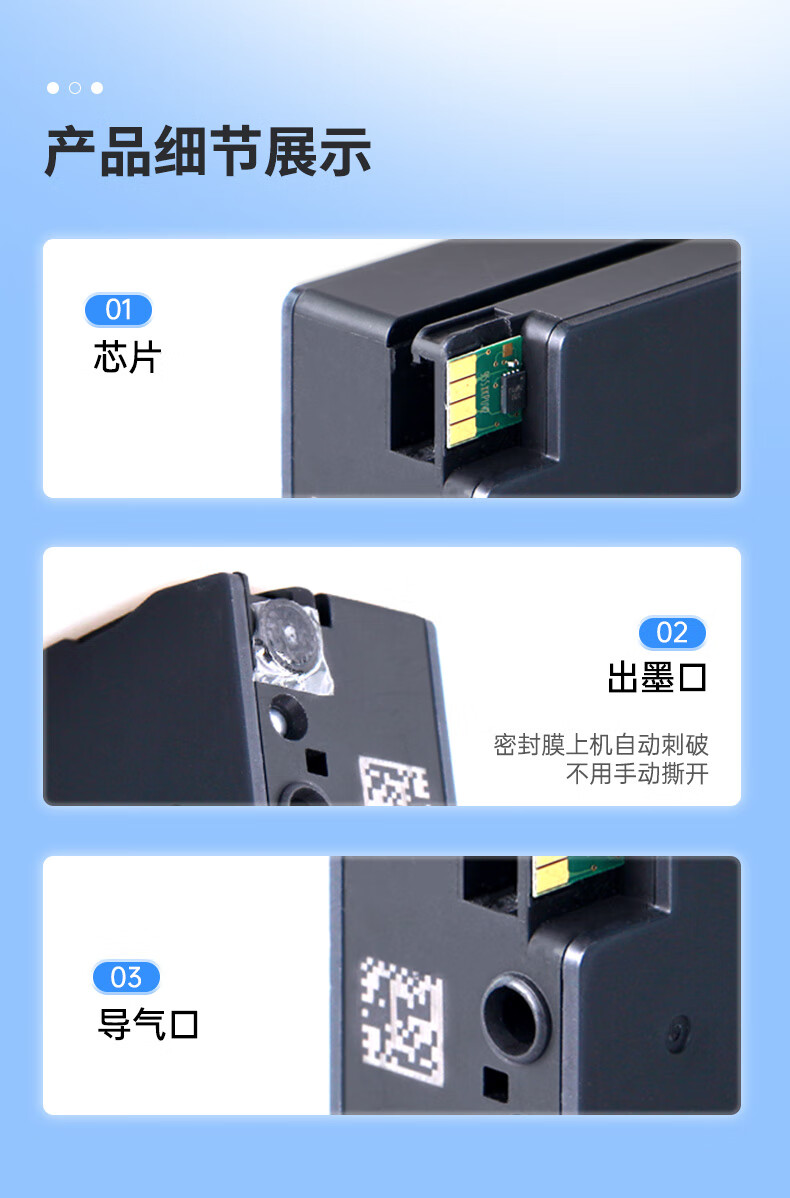 产品细节展示

01
芯片

02
出墨口

密封膜上机自动刺破
不用手动撕开

03
导气口