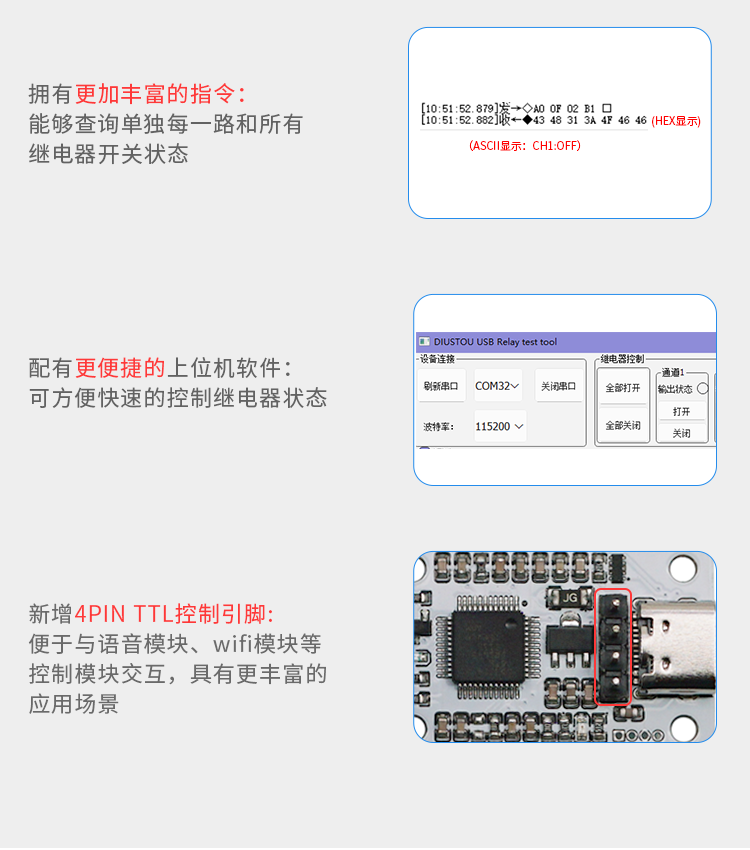 拥有更加丰富的指令：
能够查询单独每一路和所有继电器开关状态

[10:51:52.879]发→◇A0 0F 02 B1 □
[10:51:52.882]收←◆43 48 31 3A 4F 46 46 (HEX显示)
(ASCII显示：CH1:OFF)

配有更便捷的上位机软件：
可方便快速的控制继电器状态

DIUSTOU USB Relay test tool
设备连接
刷新串口
COM32
关闭串口
波特率：
115200
继电器控制
全部打开
全部关闭
通道1
输出状态
打开
关闭

新增4PIN TTL控制引脚：
便于与语音模块、wifi模块等控制模块交互，具有更丰富的应用场景

JG