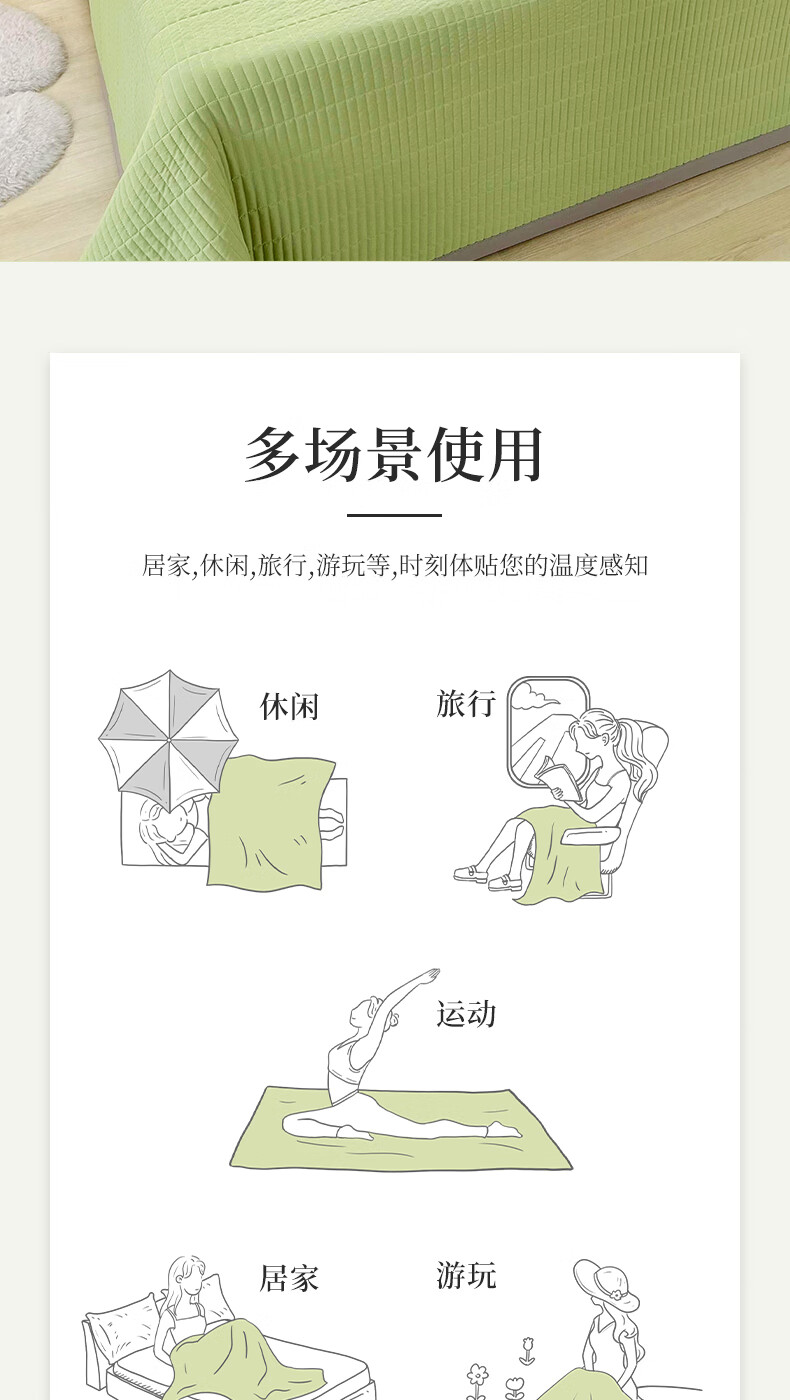 多场景使用

居家,休闲,旅行,游玩等,时刻体贴您的温度感知

休闲

旅行

运动

居家

游玩