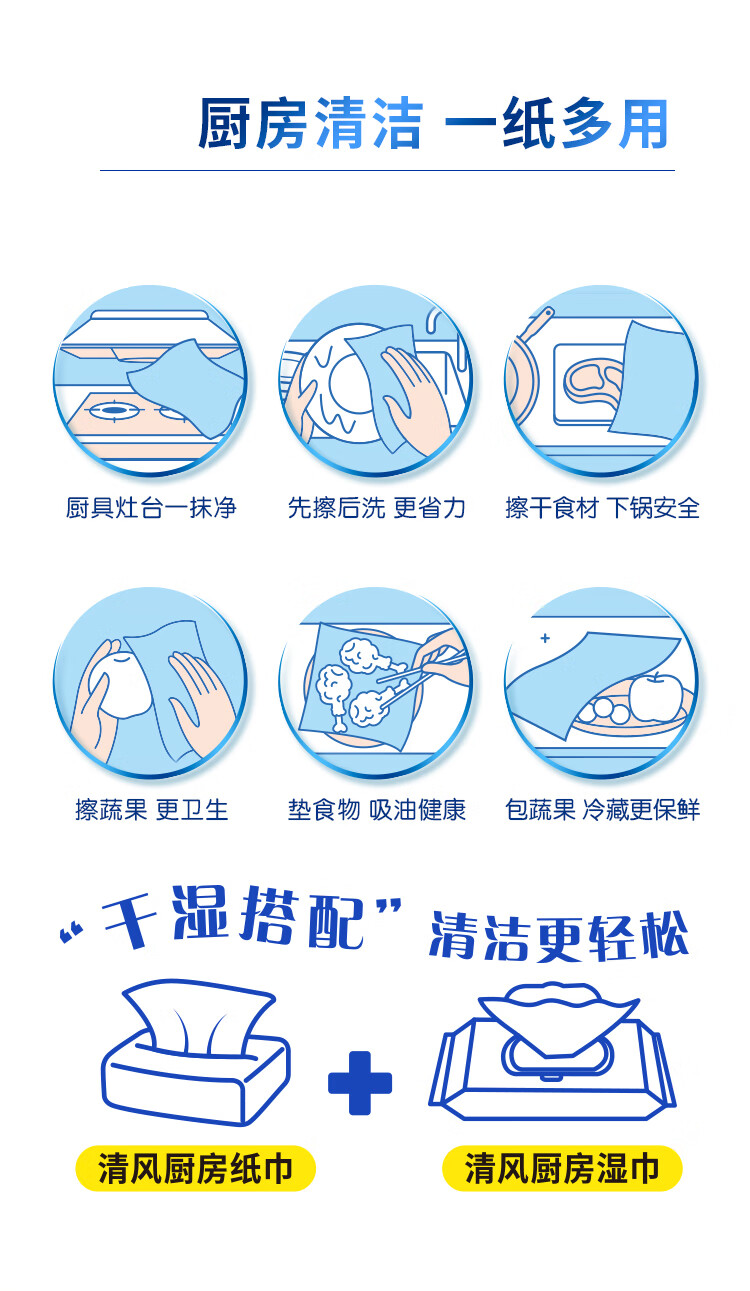 厨房清洁 一纸多用

厨具灶台一抹净

先擦后洗 更省力

擦干食材 下锅安全

擦蔬果 更卫生

垫食物 吸油健康

包蔬果 冷藏更保鲜

“干湿搭配” 清洁更轻松

清风厨房纸巾

清风厨房湿巾