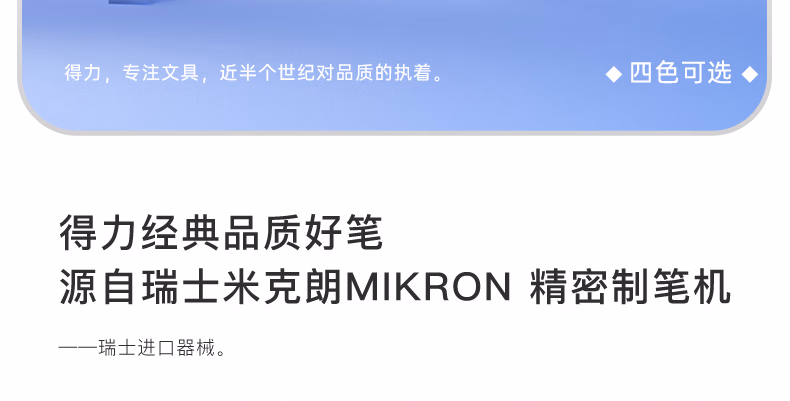 得力，专注文具，近半个世纪对品质的执着。

◆ 四色可选 ◆

得力经典品质好笔
源自瑞士米克朗MIKRON 精密制笔机

——瑞士进口器械。