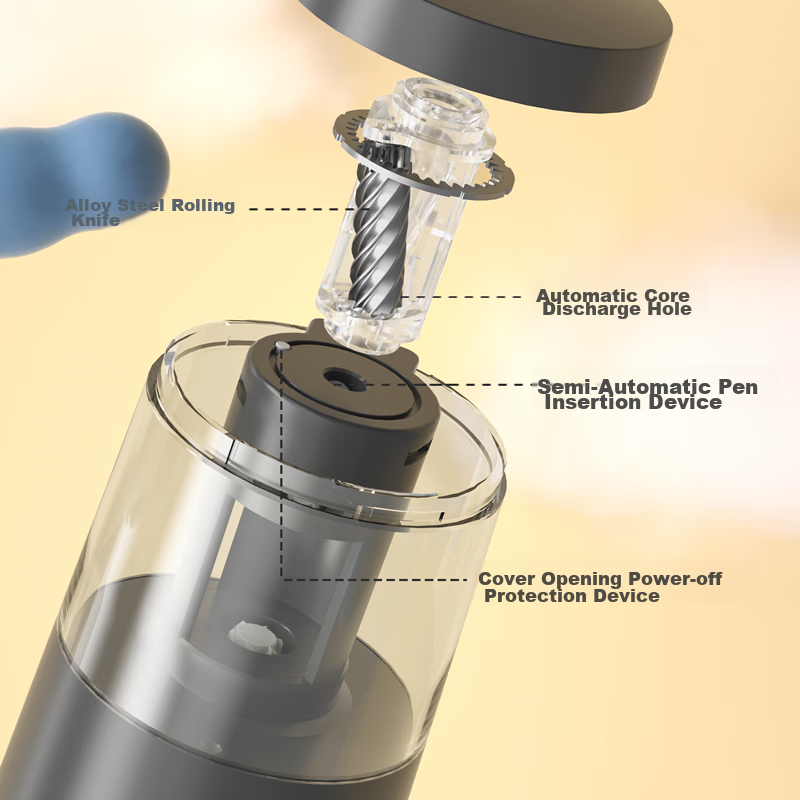 Alloy Steel Rolling Knife

Automatic Core Discharge Hole

Semi-Automatic Pen Insertion Device

Cover Opening Power-off Protection Device