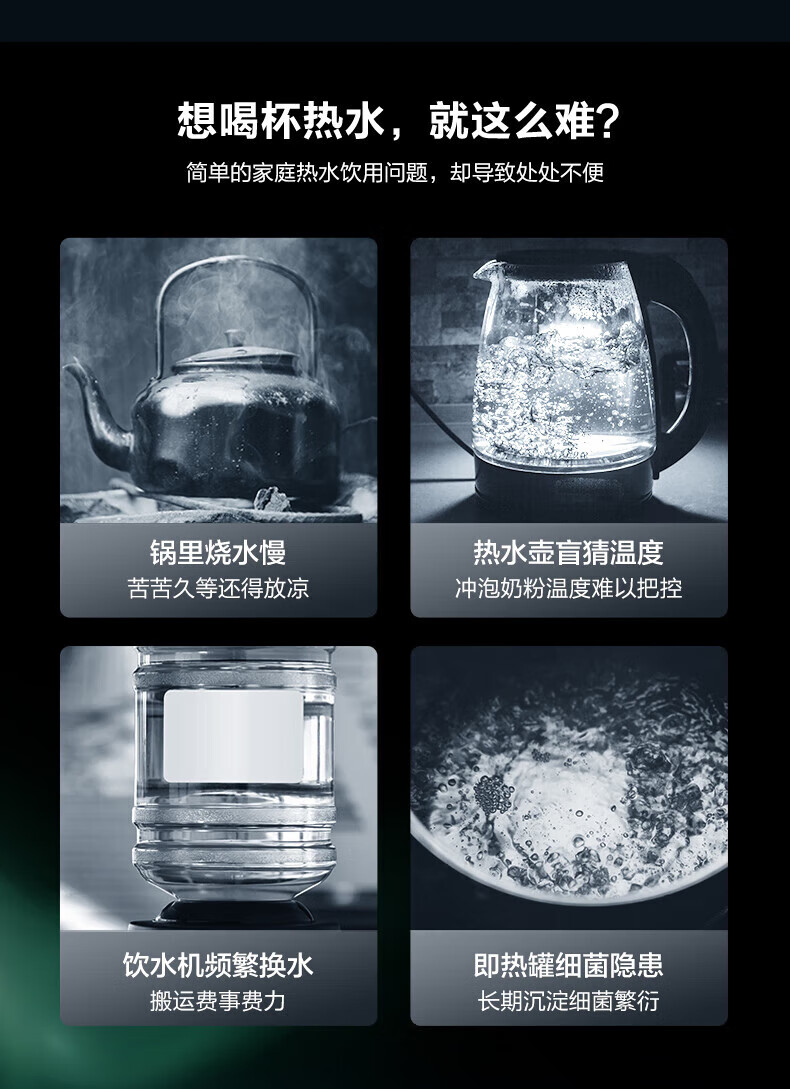 想喝杯热水，就这么难？

简单的家庭热水饮用问题，却导致处处不便

锅里烧水慢

苦苦久等还得放凉

热水壶盲猜温度

冲泡奶粉温度难以把控

饮水机频繁换水

搬运费事费力

即热罐细菌隐患

长期沉淀细菌繁衍