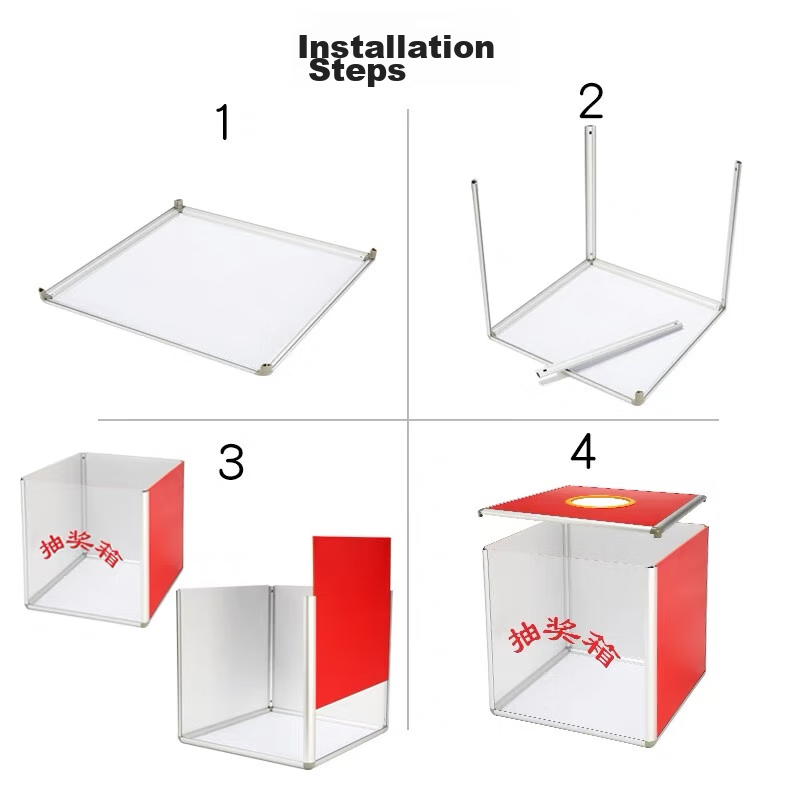 Installation Steps

1

2

3

抽奖箱

4

抽奖箱