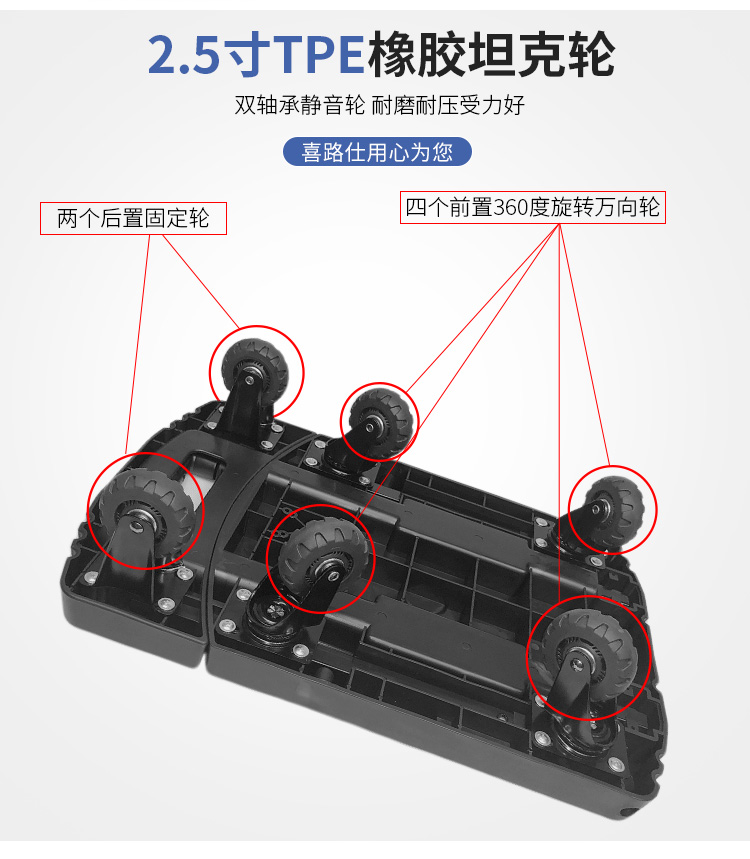 2.5寸TPE橡胶坦克轮

双轴承静音轮 耐磨耐压受力好

喜路仕用心为您

两个后置固定轮

四个前置360度旋转万向轮