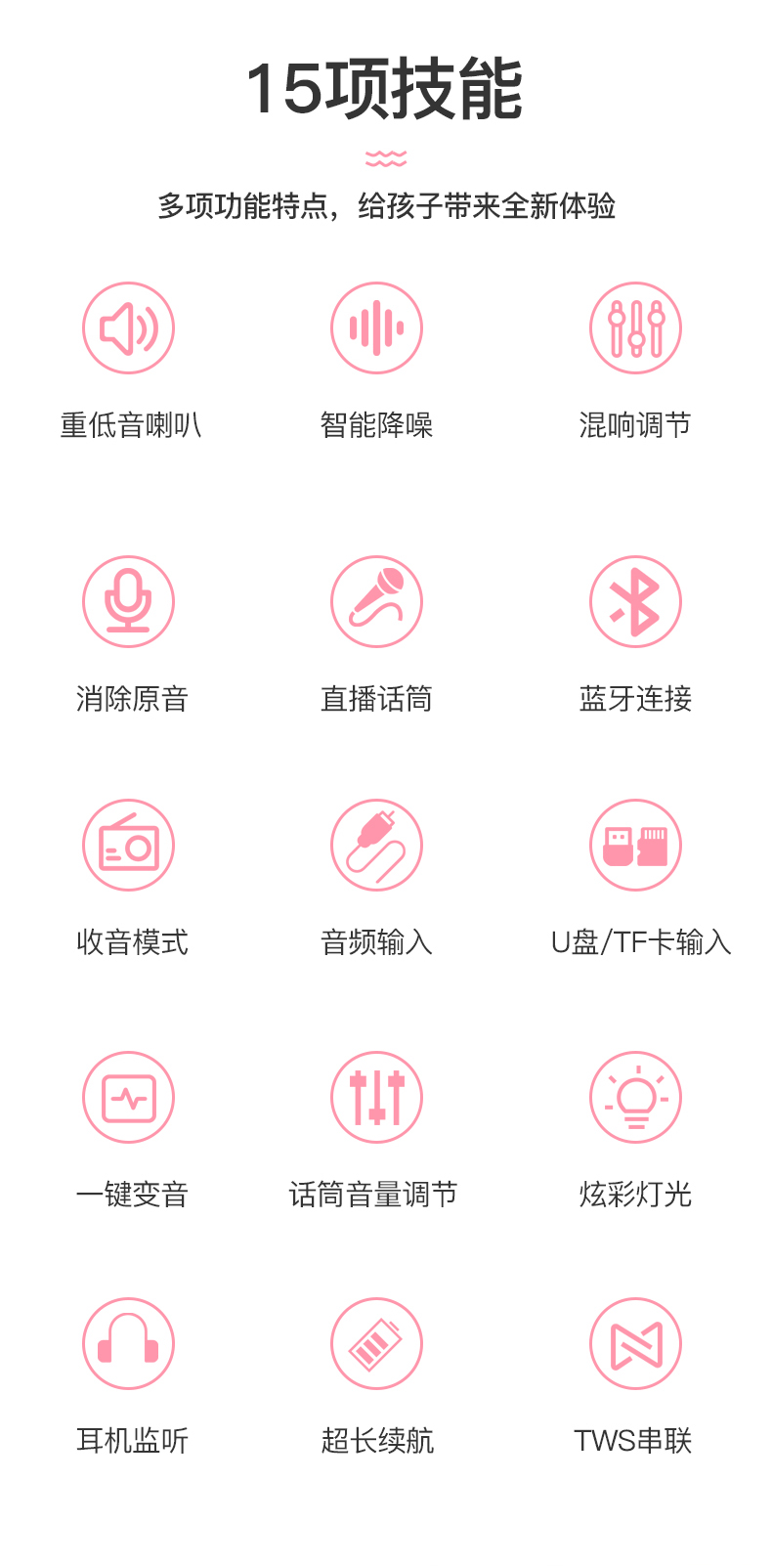 15项技能

多项功能特点，给孩子带来全新体验

重低音喇叭

智能降噪

混响调节

消除原音

直播话筒

蓝牙连接

收音模式

音频输入

U盘/TF卡输入

一键变音

话筒音量调节

炫彩灯光

耳机监听

超长续航

TWS串联