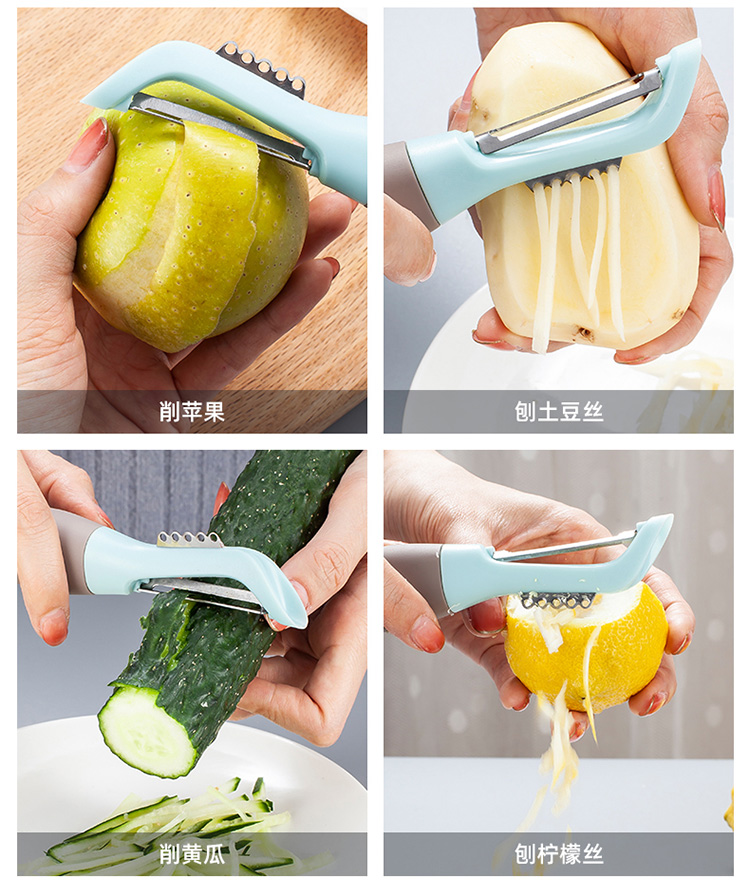 削苹果

刨土豆丝

削黄瓜

刨柠檬丝