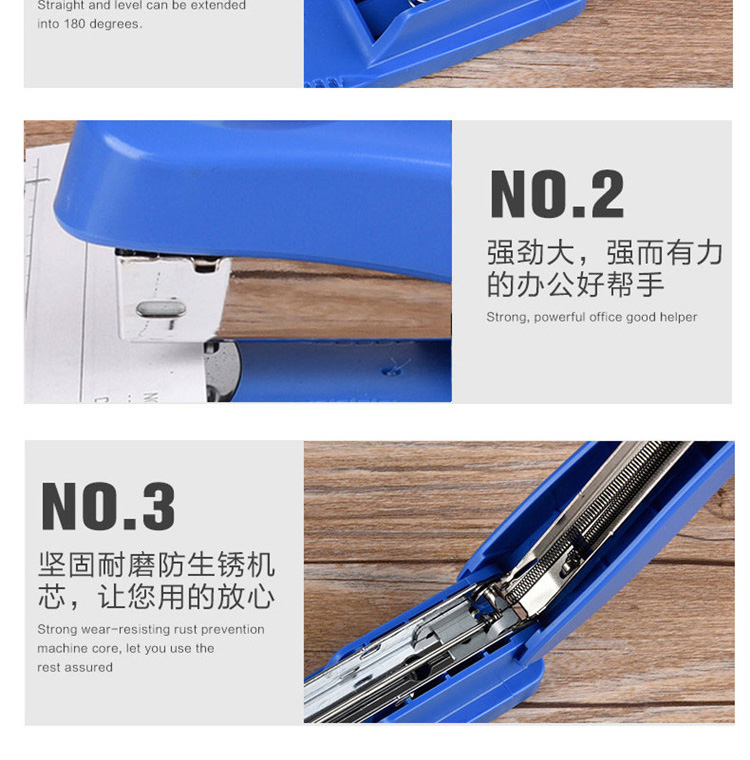 Straight and level can be extended into 180 degrees.

NO.2

强劲大，强而有力的办公好帮手

Strong, powerful office good helper

NO.3

坚固耐磨防生锈机芯，让您用的放心

Strong wear-resisting rust prevention machine core, let you use the rest assured