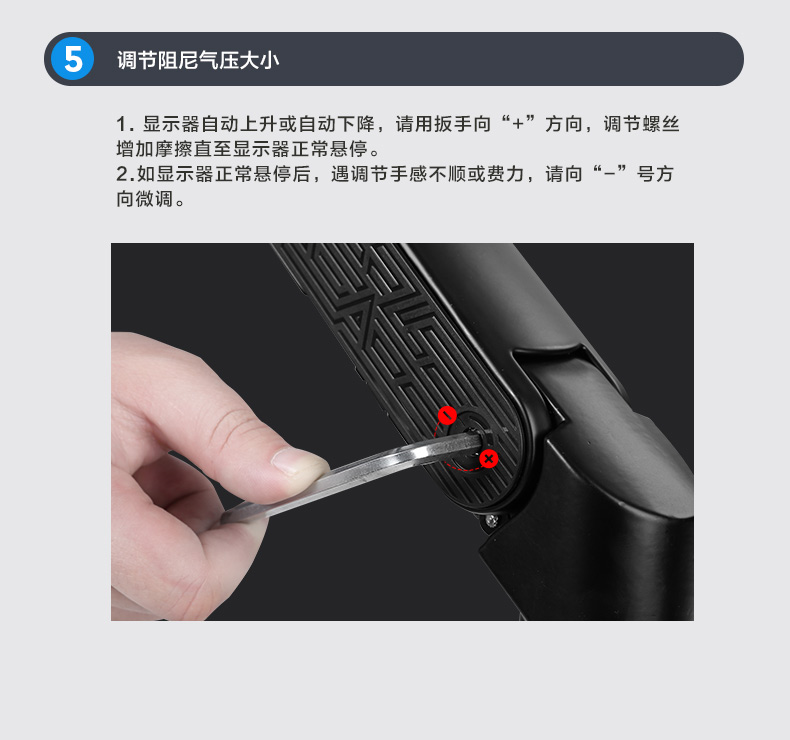 5 调节阻尼气压大小

1. 显示器自动上升或自动下降，请用扳手向“+”方向，调节螺丝增加摩擦直至显示器正常悬停。
2.如显示器正常悬停后，遇调节手感不顺或费力，请向“-”号方向微调。

-
+