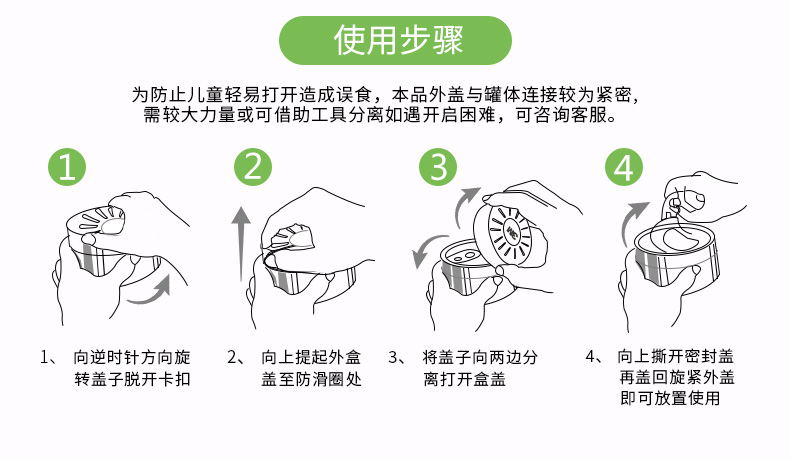 使用步骤

为防止儿童轻易打开造成误食，本品外盖与罐体连接较为紧密，需较大力量或可借助工具分离如遇开启困难，可咨询客服。

1

2

3

4

1、 向逆时针方向旋转盖子脱开卡扣

2、 向上提起外盒盖至防滑圈处

3、 将盖子向两边分离打开盒盖

4、 向上撕开密封盖再盖回旋紧外盖即可放置使用