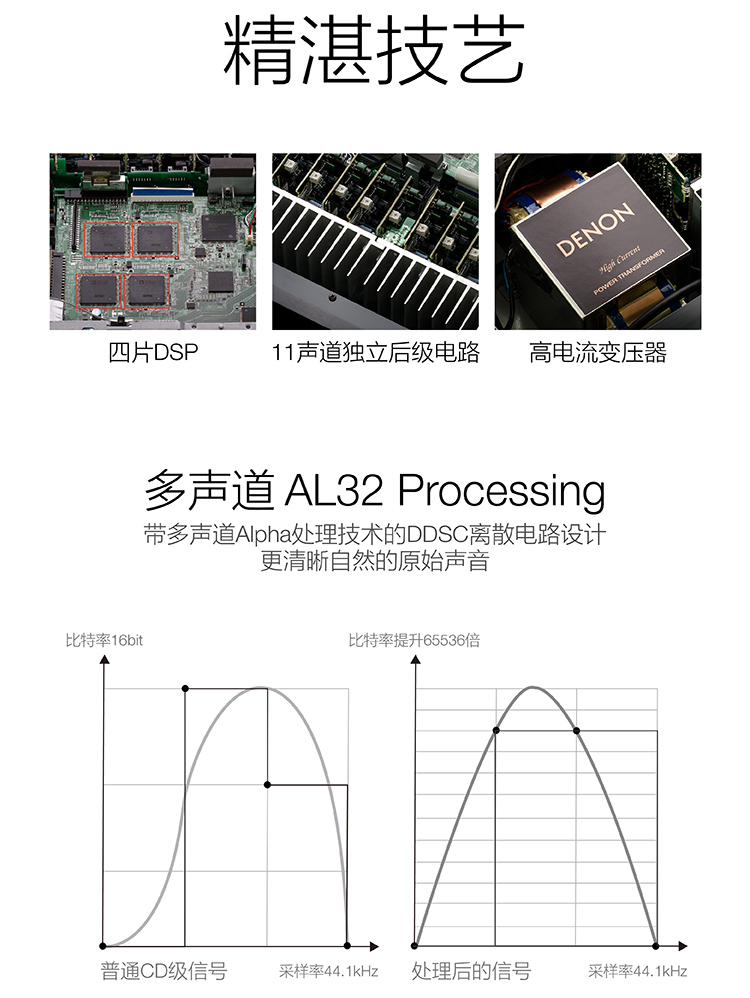 精湛技艺

DENON
High Current
POWER TRANSFORMER

四片DSP

11声道独立后级电路

高电流变压器

多声道 AL32 Processing

带多声道Alpha处理技术的DDSC离散电路设计
更清晰自然的原始声音

比特率16bit

普通CD级信号

采样率44.1kHz

比特率提升65536倍

处理后的信号

采样率44.1kHz