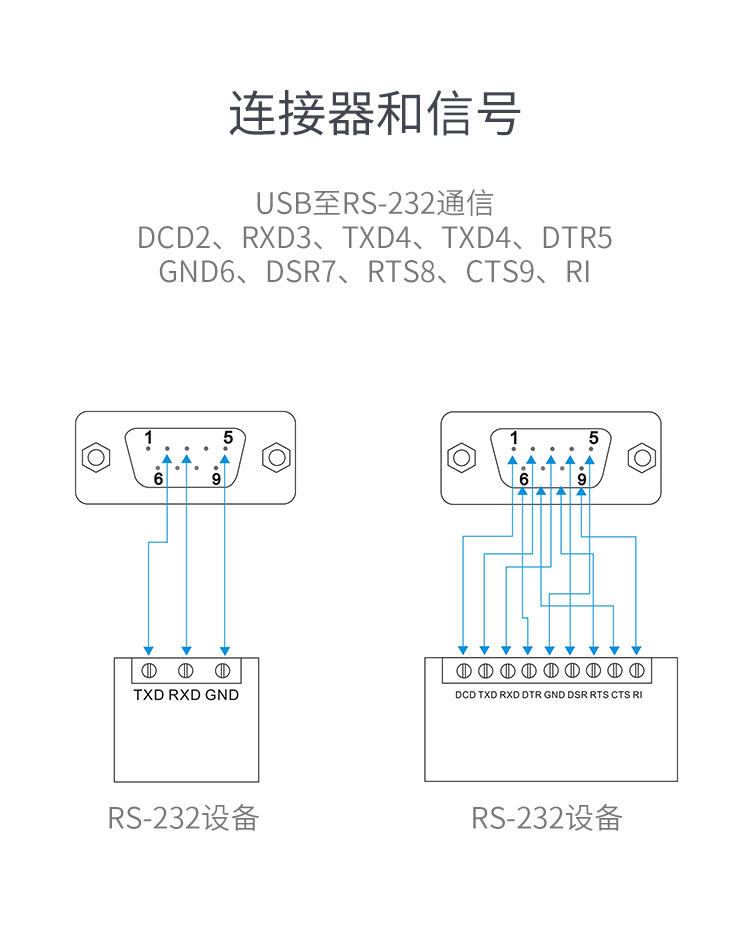 连接器和信号

USB至RS-232通信
DCD2、RXD3、TXD4、TXD4、DTR5
GND6、DSR7、RTS8、CTS9、RI

1 5
6 9

TXD RXD GND

RS-232设备

1 5
6 9

DCD TXD RXD DTR GND DSR RTS CTS RI

RS-232设备