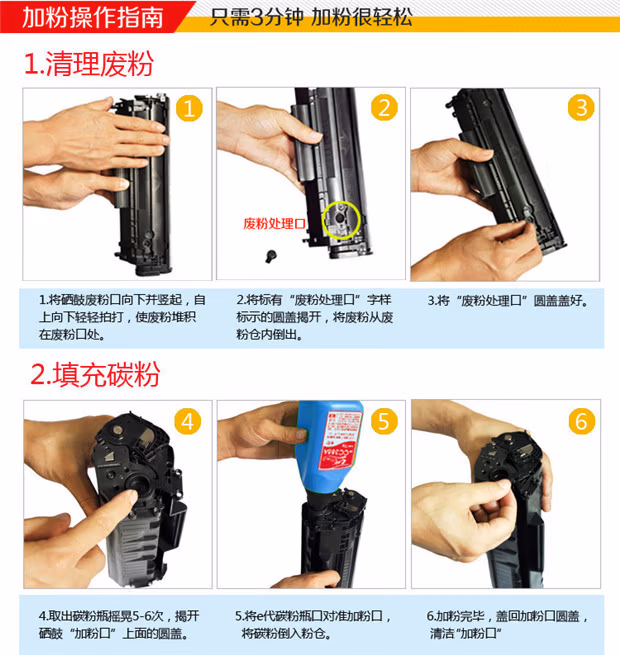 加粉操作指南 只需3分钟 加粉很轻松

1.清理废粉

1

2

废粉处理口

3

1.将硒鼓废粉口向下并竖起，自上向下轻轻拍打，使废粉堆积在废粉口处。

2.将标有“废粉处理口”字样标示的圆盖揭开，将废粉从废粉仓内倒出。

3.将“废粉处理口”圆盖盖好。

2.填充碳粉

4

5

CC388A

6

4.取出碳粉瓶摇晃5-6次，揭开硒鼓“加粉口”上面的圆盖。

5.将e代碳粉瓶口对准加粉口，将碳粉倒入粉仓。

6.加粉完毕，盖回加粉口圆盖，清洁“加粉口”