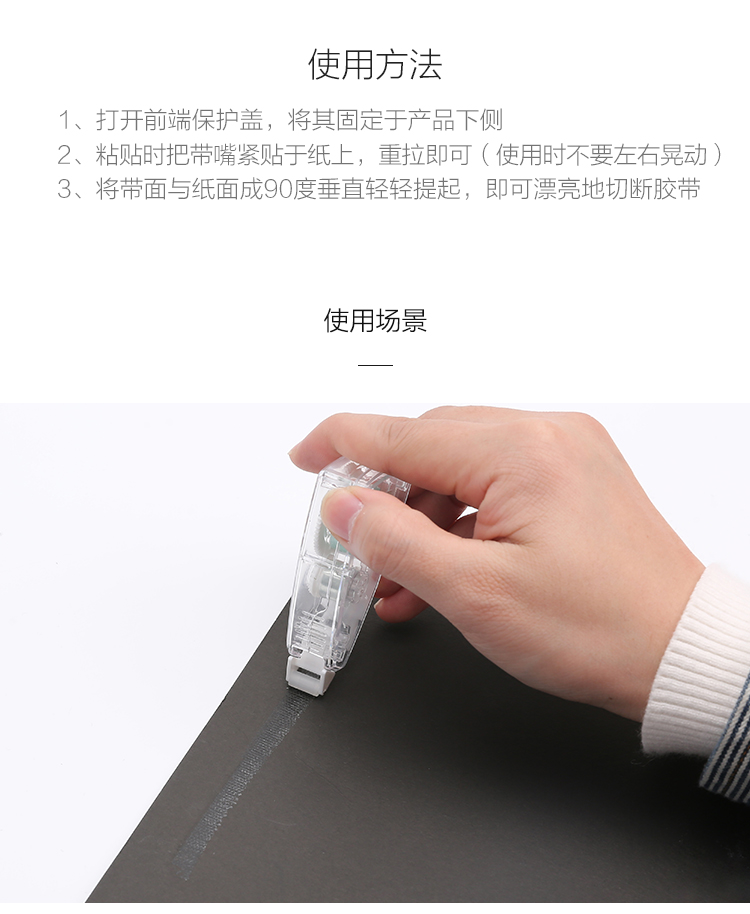 使用方法

1、打开前端保护盖，将其固定于产品下侧
2、粘贴时把带嘴紧贴于纸上，重拉即可（使用时不要左右晃动）
3、将带面与纸面成90度垂直轻轻提起，即可漂亮地切断胶带

使用场景