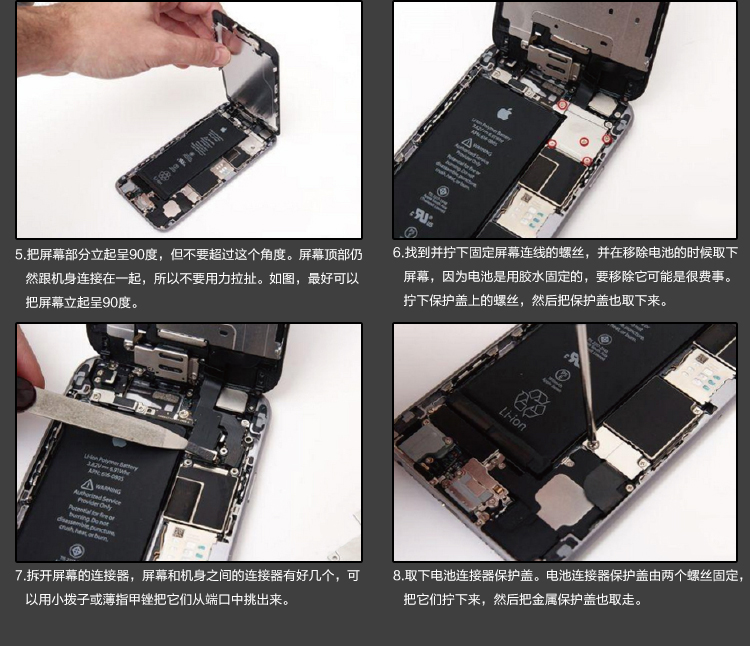 5.把屏幕部分立起呈90度，但不要超过这个角度。屏幕顶部仍然跟机身连接在一起，所以不要用力拉扯。如图，最好可以把屏幕立起呈90度。

6.找到并拧下固定屏幕连线的螺丝，并在移除电池的时候取下屏幕，因为电池是用胶水固定的，要移除它可能是很费事。拧下保护盖上的螺丝，然后把保护盖也取下来。

Li-ion Polymer Battery
WARNING
Authorized Service Provider Only
Potential for fire or burning. Do not disassemble, puncture, crush, heat, or burn.

7.拆开屏幕的连接器，屏幕和机身之间的连接器有好几个，可以用小拨子或薄指甲锉把它们从端口中挑出来。

Li-ion

8.取下电池连接器保护盖。电池连接器保护盖由两个螺丝固定，把它们拧下来，然后把金属保护盖也取走。