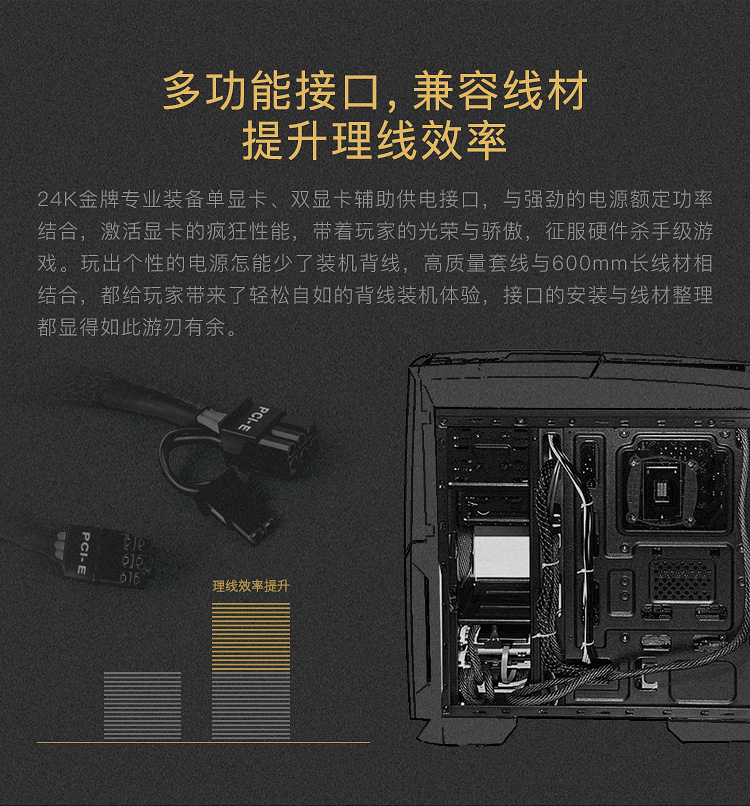 多功能接口，兼容线材
提升理线效率

24K金牌专业装备单显卡、双显卡辅助供电接口，与强劲的电源额定功率结合，激活显卡的疯狂性能，带着玩家的光荣与骄傲，征服硬件杀手级游戏。玩出个性的电源怎能少了装机背线，高质量套线与600mm长线材相结合，都给玩家带来了轻松自如的背线装机体验，接口的安装与线材整理都显得如此游刃有余。

PCI-E

PCI-E

理线效率提升