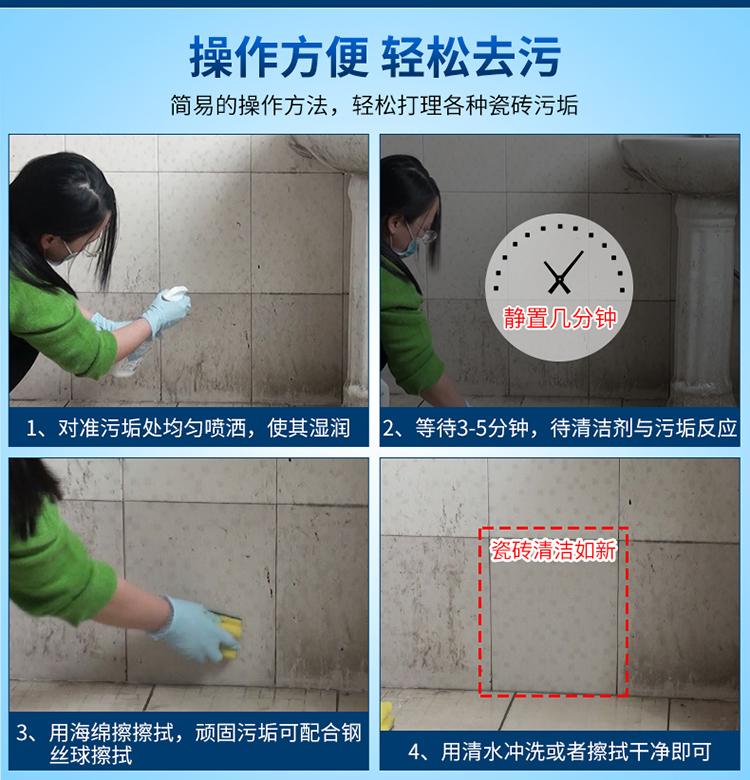 操作方便 轻松去污

简易的操作方法，轻松打理各种瓷砖污垢

1、对准污垢处均匀喷洒，使其湿润

静置几分钟

2、等待3-5分钟，待清洁剂与污垢反应

3、用海绵擦擦拭，顽固污垢可配合钢丝球擦拭

瓷砖清洁如新

4、用清水冲洗或者擦拭干净即可