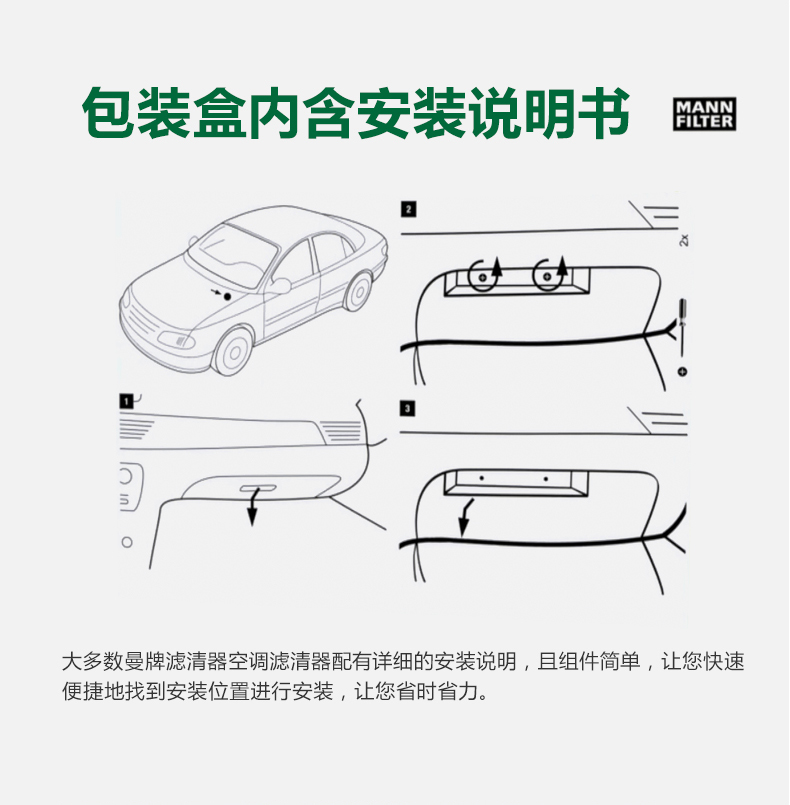 包装盒内含安装说明书

MANN FILTER

2

2x

1

3

大多数曼牌滤清器空调滤清器配有详细的安装说明，且组件简单，让您快速便捷地找到安装位置进行安装，让您省时省力。