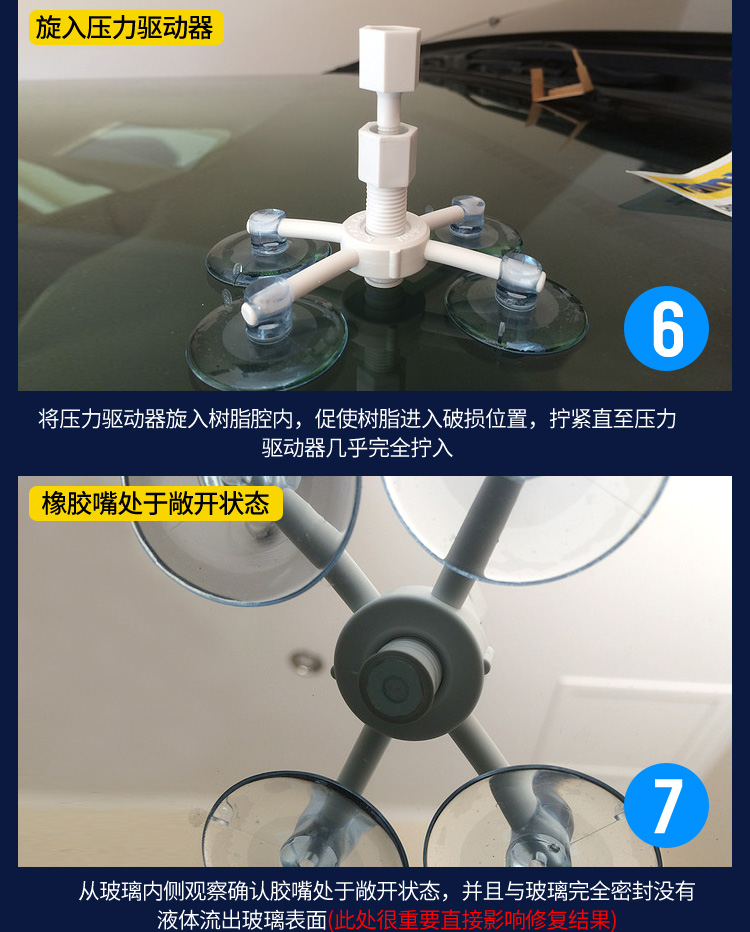 旋入压力驱动器

6

将压力驱动器旋入树脂腔内，促使树脂进入破损位置，拧紧直至压力驱动器几乎完全拧入

橡胶嘴处于敞开状态

7

从玻璃内侧观察确认胶嘴处于敞开状态，并且与玻璃完全密封没有液体流出玻璃表面(此处很重要直接影响修复结果)