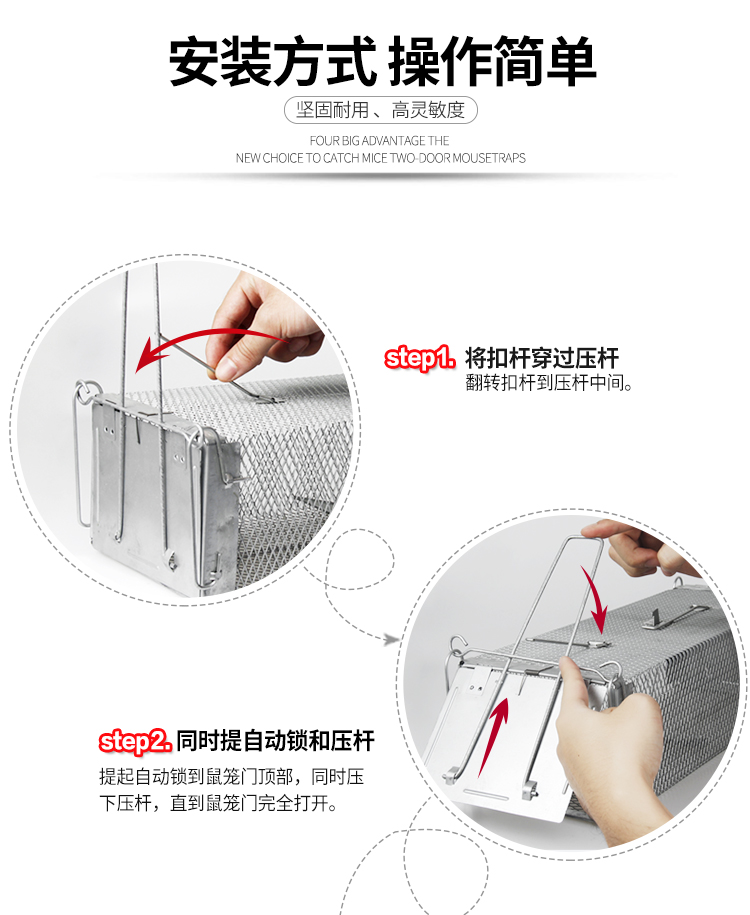 安装方式 操作简单

坚固耐用、高灵敏度

FOUR BIG ADVANTAGE THE
NEW CHOICE TO CATCH MICE TWO-DOOR MOUSETRAPS

step1. 将扣杆穿过压杆
翻转扣杆到压杆中间。

step2. 同时提自动锁和压杆
提起自动锁到鼠笼门顶部，同时压下压杆，直到鼠笼门完全打开。