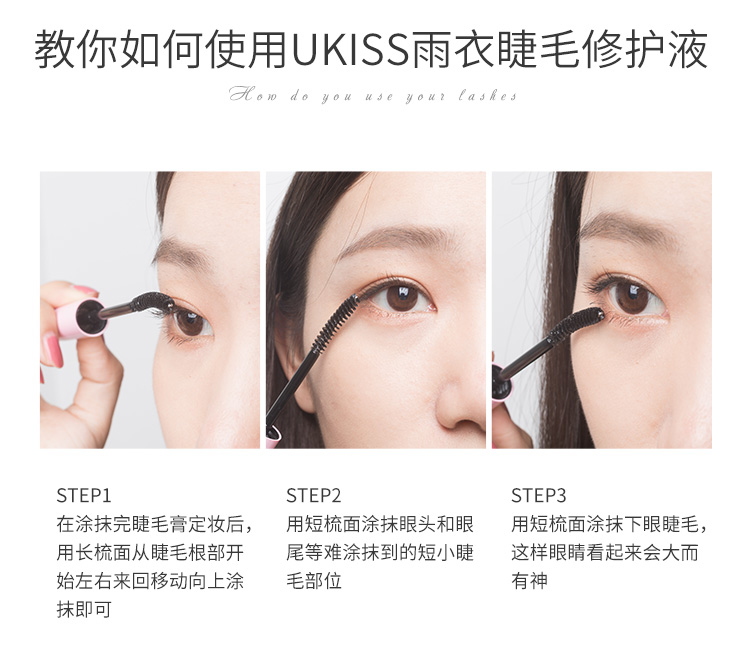 教你如何使用UKISS雨衣睫毛修护液

How do you use your lashes

STEP1
在涂抹完睫毛膏定妆后，用长梳面从睫毛根部开始左右来回移动向上涂抹即可

STEP2
用短梳面涂抹眼头和眼尾等难涂抹到的短小睫毛部位

STEP3
用短梳面涂抹下眼睫毛，这样眼睛看起来会大而有神