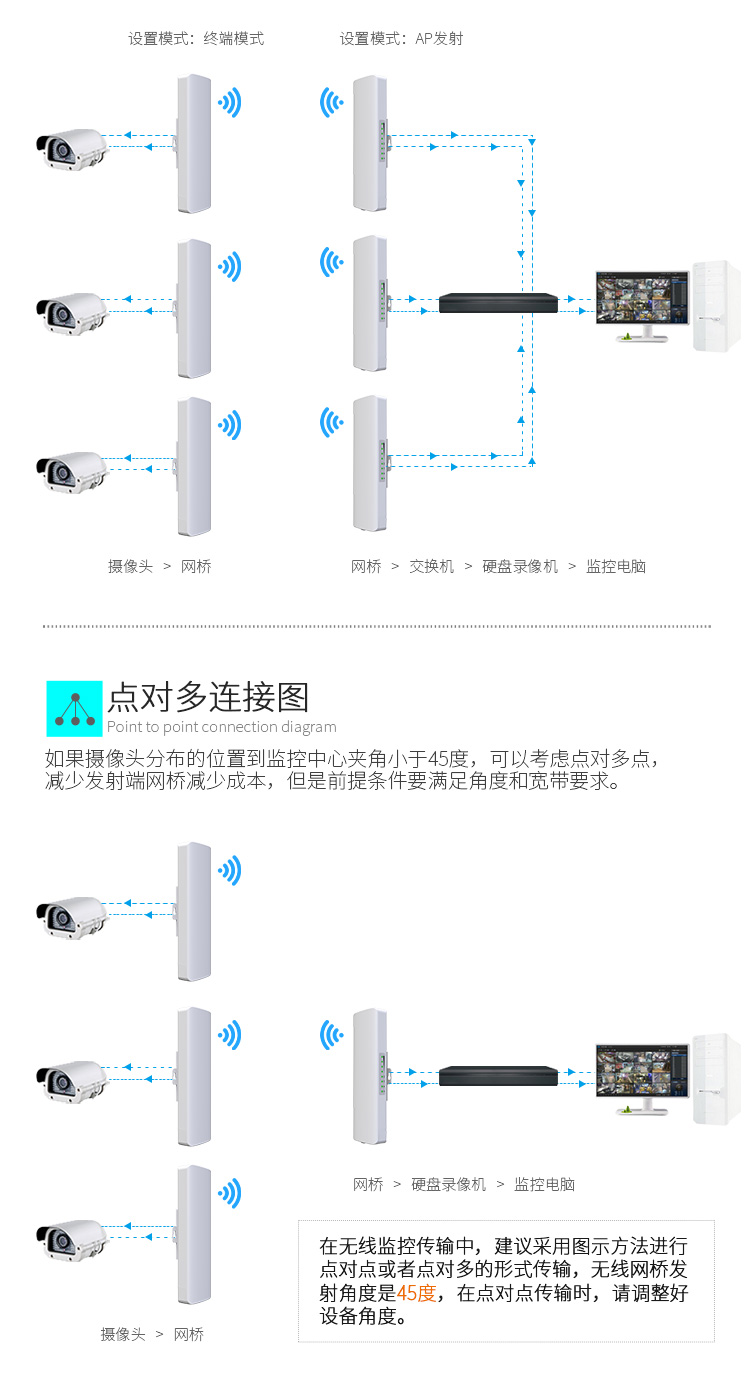 设置模式：终端模式

设置模式：AP发射

摄像头 > 网桥

网桥 > 交换机 > 硬盘录像机 > 监控电脑

点对多连接图
Point to point connection diagram

如果摄像头分布的位置到监控中心夹角小于45度，可以考虑点对多点，减少发射端网桥减少成本，但是前提条件要满足角度和宽带要求。

网桥 > 硬盘录像机 > 监控电脑

摄像头 > 网桥

在无线监控传输中，建议采用图示方法进行点对点或者点对多的形式传输，无线网桥发射角度是45度，在点对点传输时，请调整好设备角度。