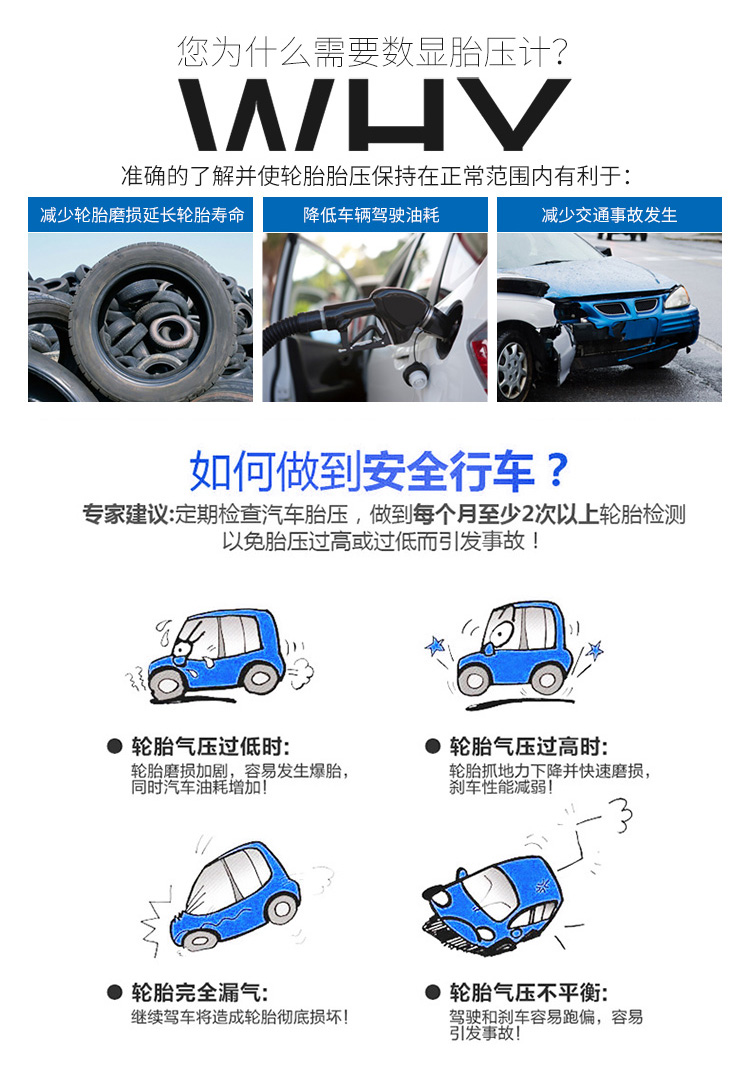 您为什么需要数显胎压计?

WHY

准确的了解并使轮胎胎压保持在正常范围内有利于:

减少轮胎磨损延长轮胎寿命

降低车辆驾驶油耗

减少交通事故发生

如何做到安全行车?

专家建议:定期检查汽车胎压,做到每个月至少2次以上轮胎检测以免胎压过高或过低而引发事故!

● 轮胎气压过低时:
轮胎磨损加剧,容易发生爆胎,同时汽车油耗增加!

● 轮胎气压过高时:
轮胎抓地力下降并快速磨损,刹车性能减弱!

● 轮胎完全漏气:
继续驾车将造成轮胎彻底损坏!

● 轮胎气压不平衡:
驾驶和刹车容易跑偏,容易引发事故!