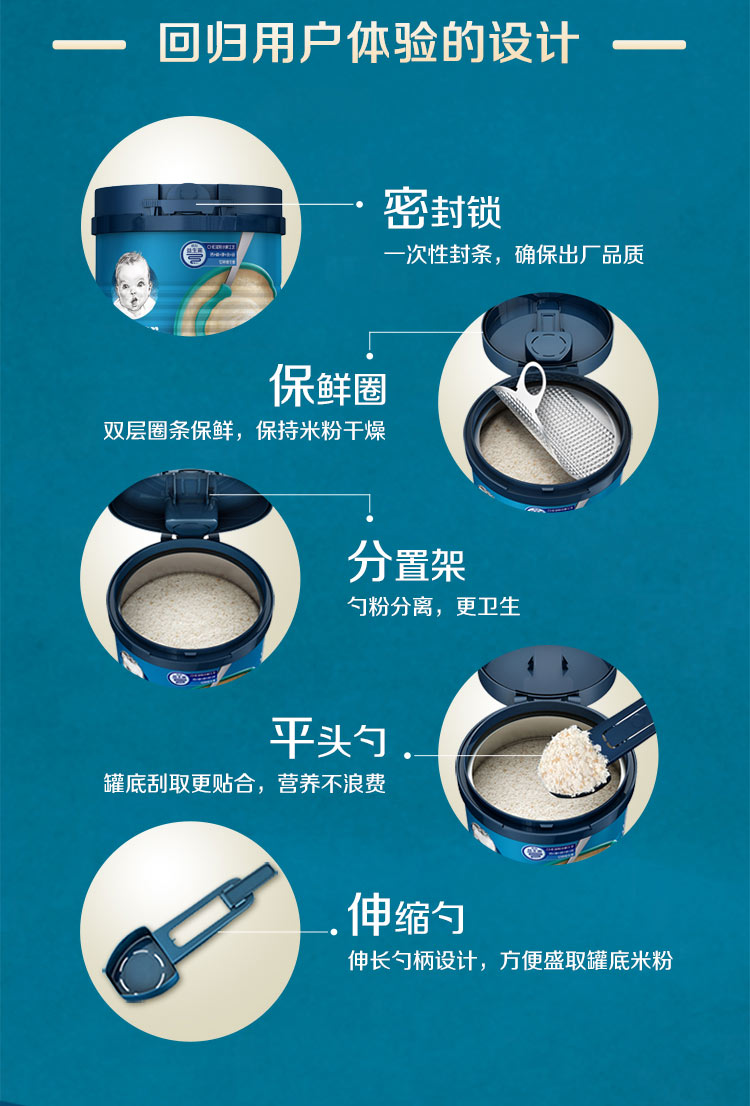 回归用户体验的设计

密封锁
一次性封条，确保出厂品质

保鲜圈
双层圈条保鲜，保持米粉干燥

分置架
勺粉分离，更卫生

平头勺
罐底刮取更贴合，营养不浪费

伸缩勺
伸长勺柄设计，方便盛取罐底米粉