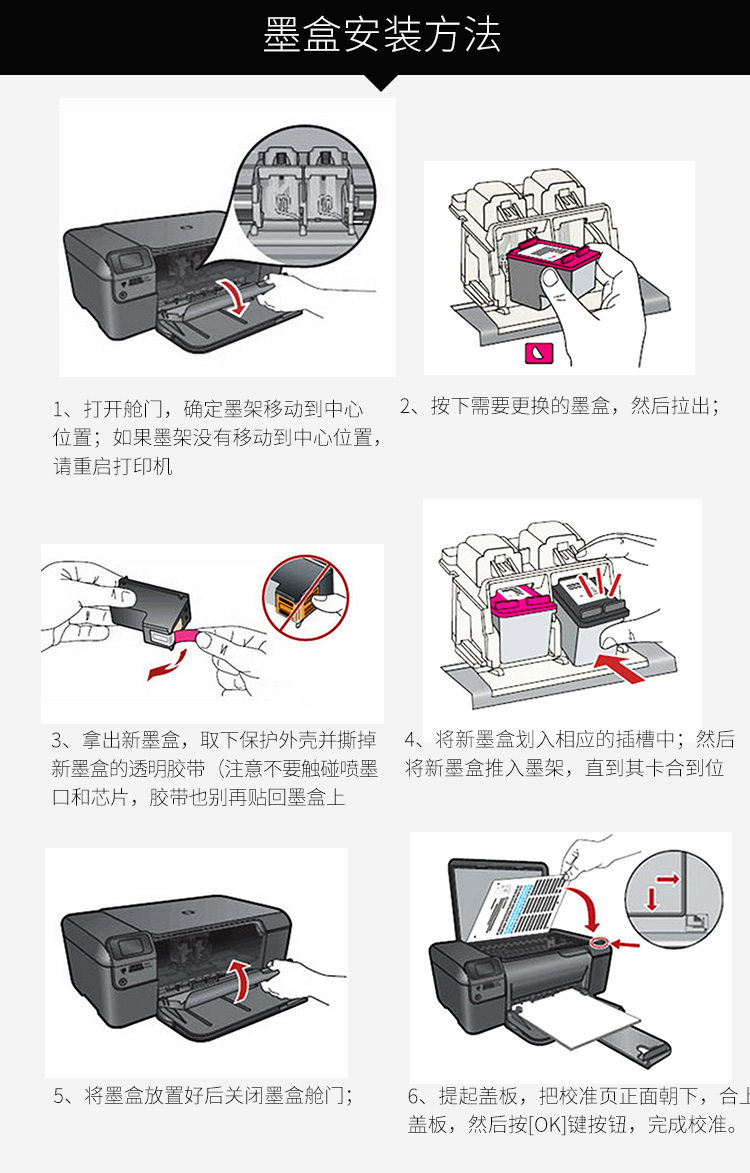 墨盒安装方法

1、打开舱门，确定墨架移动到中心位置；如果墨架没有移动到中心位置，请重启打印机

2、按下需要更换的墨盒，然后拉出；

3、拿出新墨盒，取下保护外壳并撕掉新墨盒的透明胶带（注意不要触碰喷墨口和芯片，胶带也别再贴回墨盒上

4、将新墨盒划入相应的插槽中；然后将新墨盒推入墨架，直到其卡合到位

5、将墨盒放置好后关闭墨盒舱门；

6、提起盖板，把校准页正面朝下，合上盖板，然后按[OK]键按钮，完成校准。