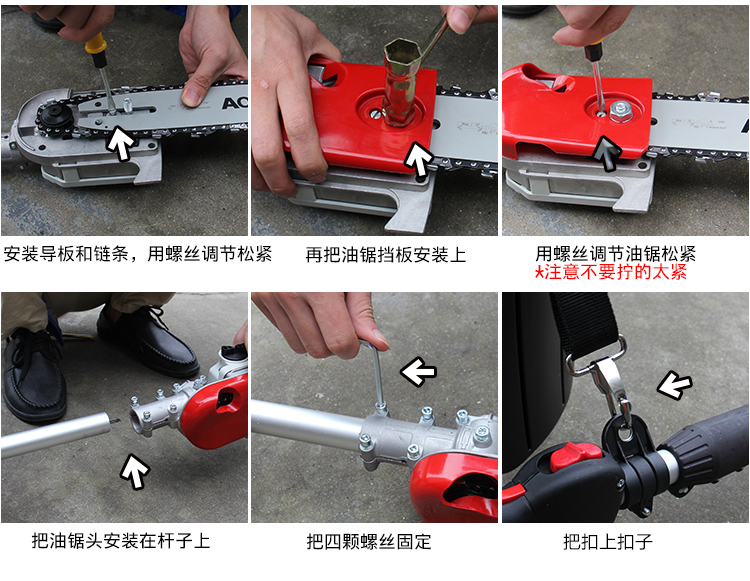 AC

安装导板和链条，用螺丝调节松紧

再把油锯挡板安装上

用螺丝调节油锯松紧
*注意不要拧的太紧

把油锯头安装在杆子上

把四颗螺丝固定

把扣上扣子