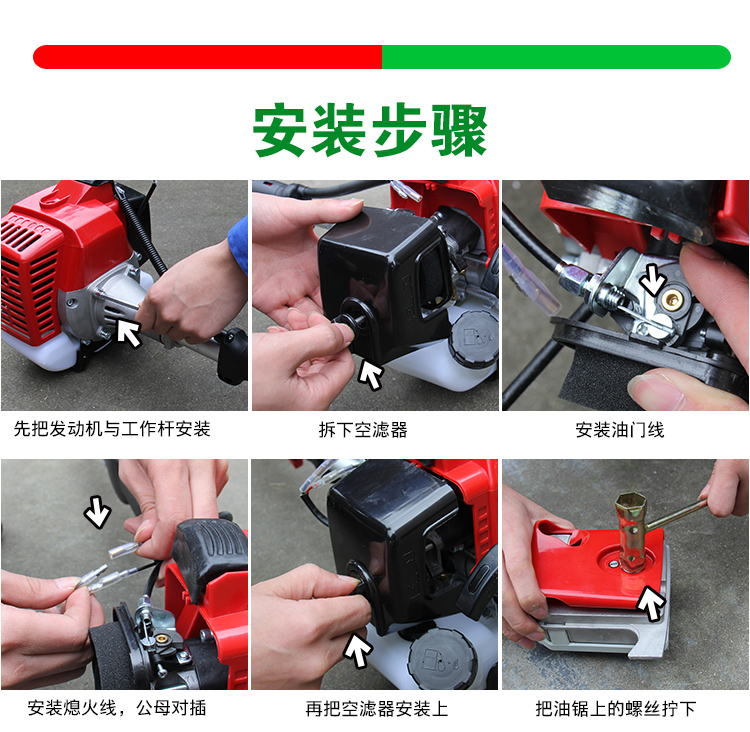 安装步骤

先把发动机与工作杆安装

拆下空滤器

安装油门线

安装熄火线，公母对插

再把空滤器安装上

把油锯上的螺丝拧下