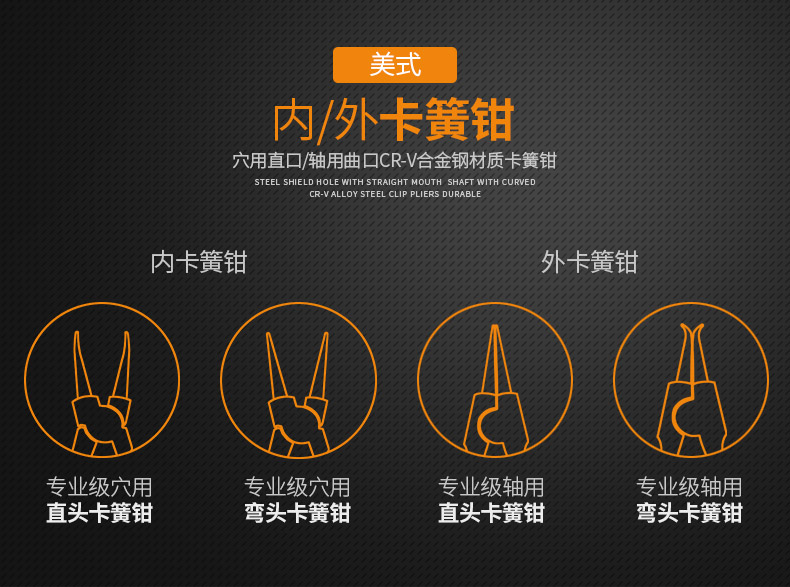 美式

内/外卡簧钳

穴用直口/轴用曲口CR-V合金钢材质卡簧钳

STEEL SHIELD HOLE WITH STRAIGHT MOUTH SHAFT WITH CURVED CR-V ALLOY STEEL CLIP PLIERS DURABLE

内卡簧钳

外卡簧钳

专业级穴用
直头卡簧钳

专业级穴用
弯头卡簧钳

专业级轴用
直头卡簧钳

专业级轴用
弯头卡簧钳