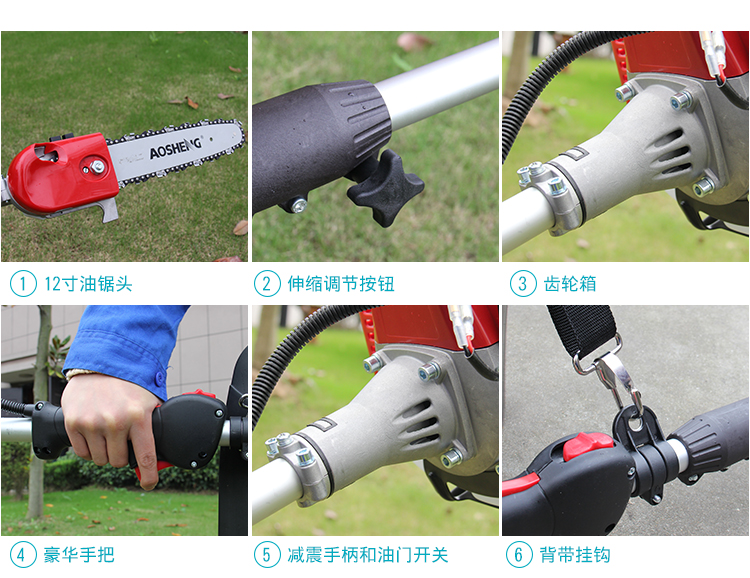 AOSHENG

① 12寸油锯头

② 伸缩调节按钮

③ 齿轮箱

④ 豪华手把

⑤ 减震手柄和油门开关

⑥ 背带挂钩