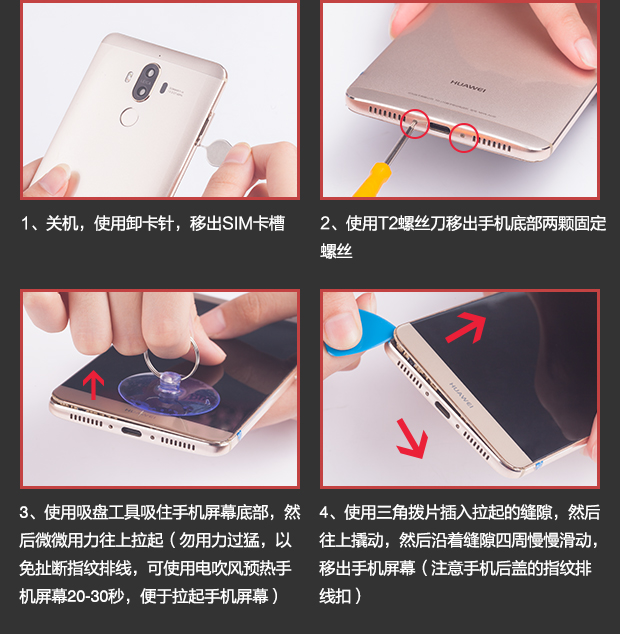 HUAWEI

1、关机，使用卸卡针，移出SIM卡槽

2、使用T2螺丝刀移出手机底部两颗固定螺丝

HUAWEI

3、使用吸盘工具吸住手机屏幕底部，然后微微用力往上拉起（勿用力过猛，以免扯断指纹排线，可使用电吹风预热手机屏幕20-30秒，便于拉起手机屏幕）

4、使用三角拨片插入拉起的缝隙，然后往上撬动，然后沿着缝隙四周慢慢滑动，移出手机屏幕（注意手机后盖的指纹排线扣）