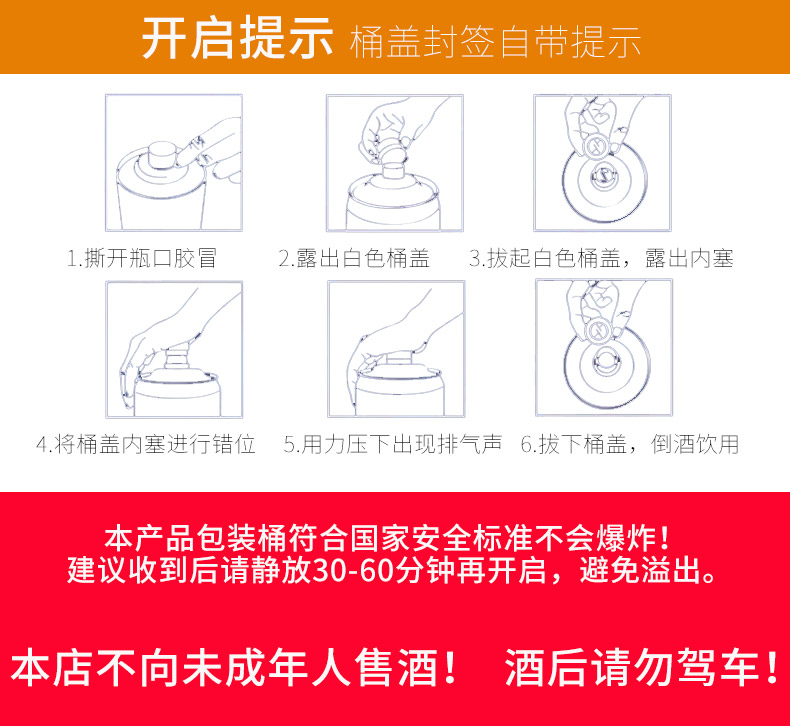 开启提示 桶盖封签自带提示

1.撕开瓶口胶冒

2.露出白色桶盖

3.拔起白色桶盖，露出内塞

4.将桶盖内塞进行错位

5.用力压下出现排气声

6.拔下桶盖，倒酒饮用

本产品包装桶符合国家安全标准不会爆炸！
建议收到后请静放30-60分钟再开启，避免溢出。

本店不向未成年人售酒！ 酒后请勿驾车！