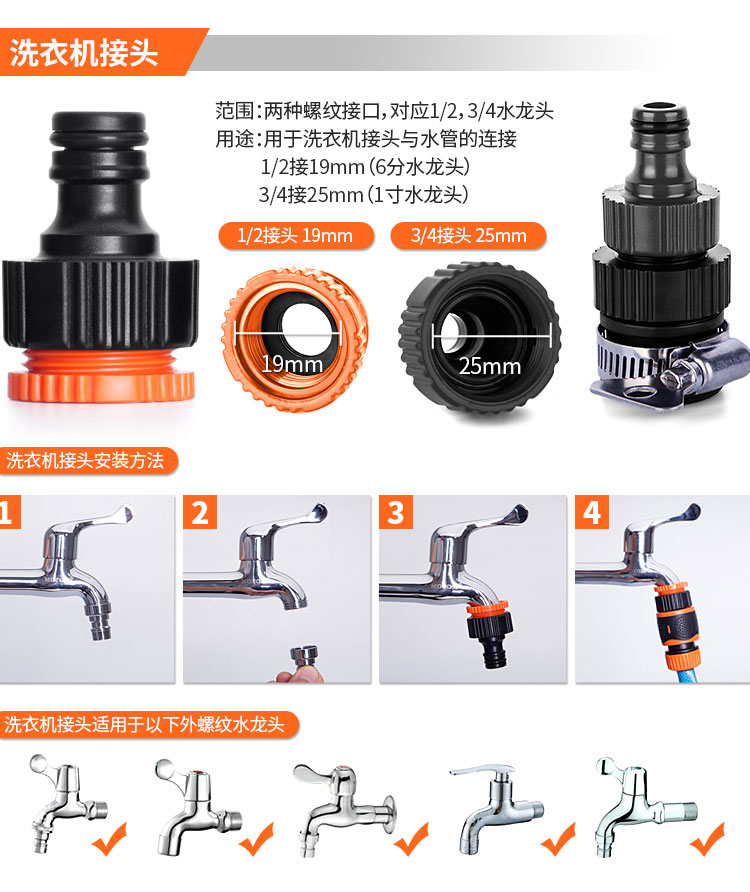 洗衣机接头

范围：两种螺纹接口，对应1/2，3/4水龙头
用途：用于洗衣机接头与水管的连接
1/2接19mm（6分水龙头）
3/4接25mm（1寸水龙头）

1/2接头 19mm

3/4接头 25mm

19mm

25mm

洗衣机接头安装方法

1

2

3

4

洗衣机接头适用于以下外螺纹水龙头