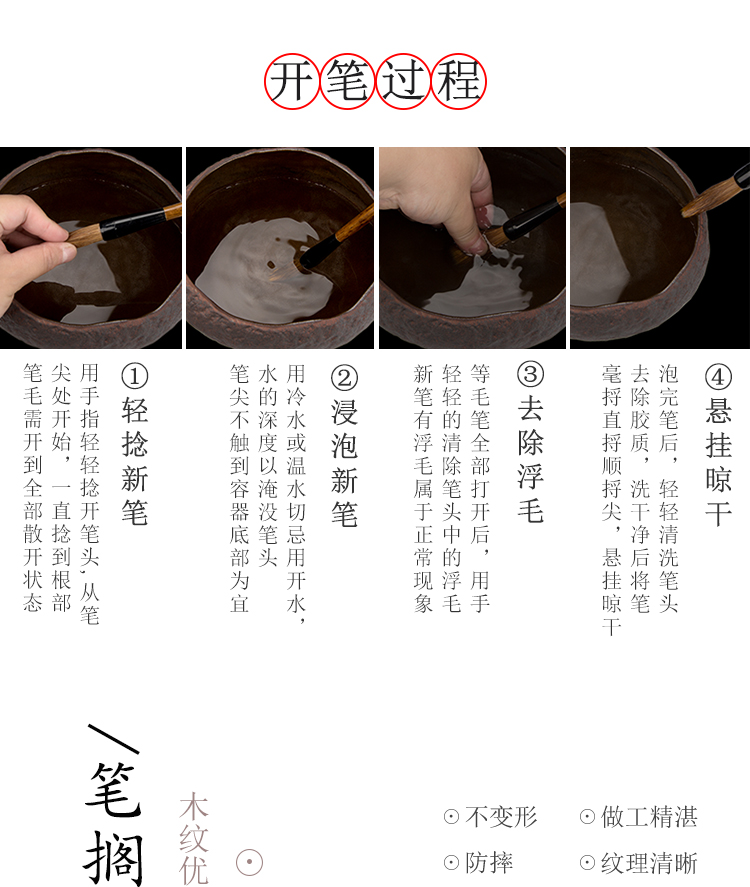 开笔过程

①轻捻新笔

用手指轻轻捻开笔头，从笔尖处开始，一直捻到根部笔毛需开到全部散开状态

②浸泡新笔

用冷水或温水切忌用开水，水的深度以淹没笔头笔尖不触到容器底部为宜

③去除浮毛

等毛笔全部打开后，用手轻轻的清除笔头中的浮毛新笔有浮毛属于正常现象

④悬挂晾干

泡完笔后，轻轻清洗笔头去除胶质，洗干净后将笔毫捋直捋顺捋尖，悬挂晾干

笔搁

木纹优

⊙不变形　⊙做工精湛

⊙防摔　⊙纹理清晰