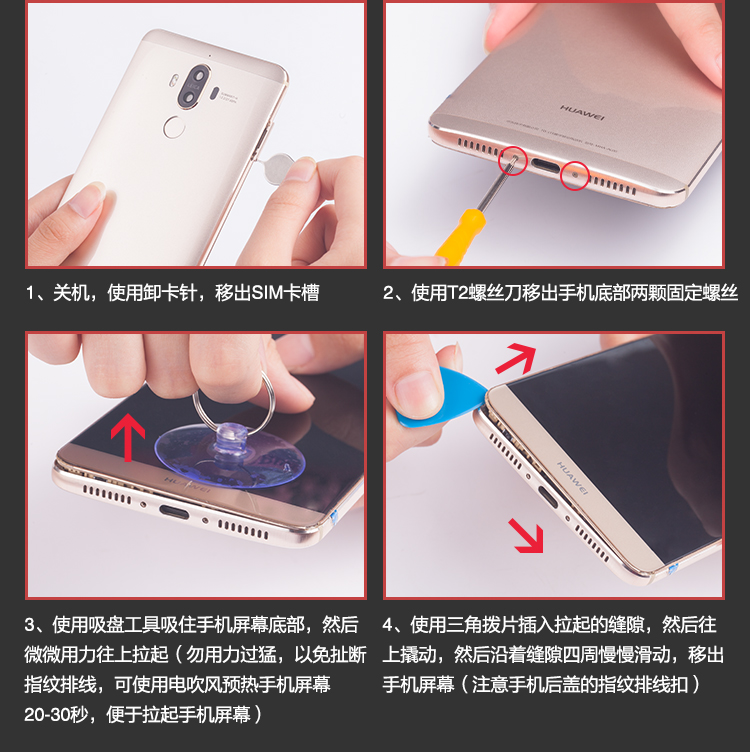 HUAWEI

1、关机，使用卸卡针，移出SIM卡槽

2、使用T2螺丝刀移出手机底部两颗固定螺丝

HUAWEI

HUAWEI

3、使用吸盘工具吸住手机屏幕底部，然后微微用力往上拉起（勿用力过猛，以免扯断指纹排线，可使用电吹风预热手机屏幕20-30秒，便于拉起手机屏幕）

4、使用三角拨片插入拉起的缝隙，然后往上撬动，然后沿着缝隙四周慢慢滑动，移出手机屏幕（注意手机后盖的指纹排线扣）