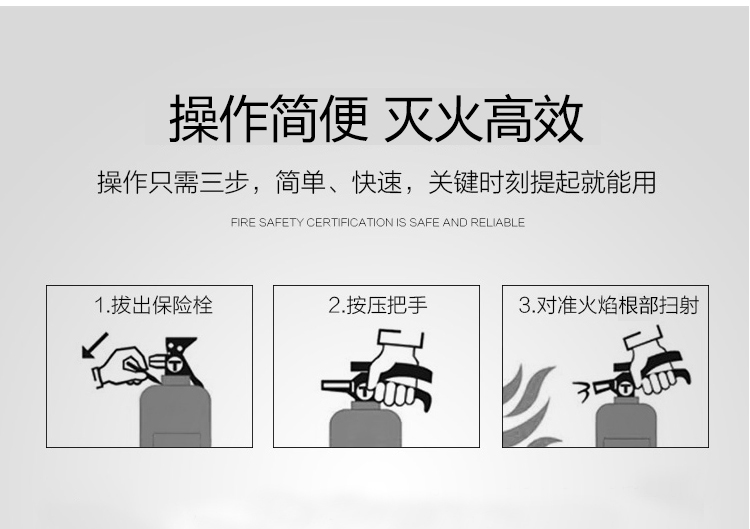 操作简便 灭火高效

操作只需三步，简单、快速，关键时刻提起就能用

FIRE SAFETY CERTIFICATION IS SAFE AND RELIABLE

1.拔出保险栓

2.按压把手

3.对准火焰根部扫射