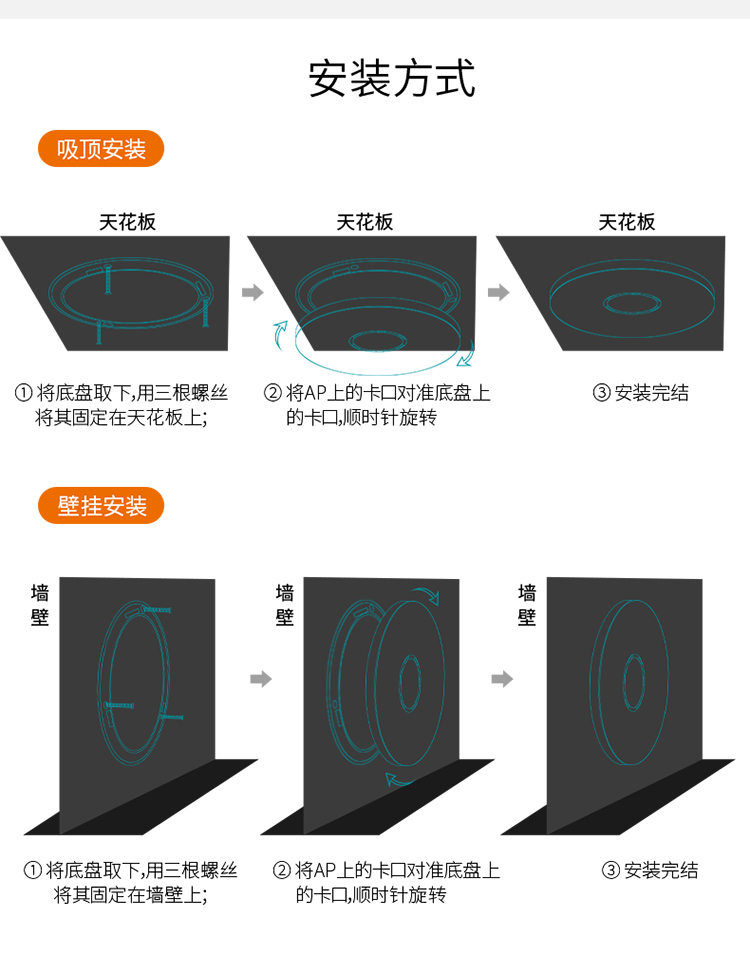 安装方式

吸顶安装

天花板

天花板

天花板

① 将底盘取下,用三根螺丝将其固定在天花板上;

② 将AP上的卡口对准底盘上的卡口,顺时针旋转

③ 安装完结

壁挂安装

墙壁

墙壁

墙壁

① 将底盘取下,用三根螺丝将其固定在墙壁上;

② 将AP上的卡口对准底盘上的卡口,顺时针旋转

③ 安装完结