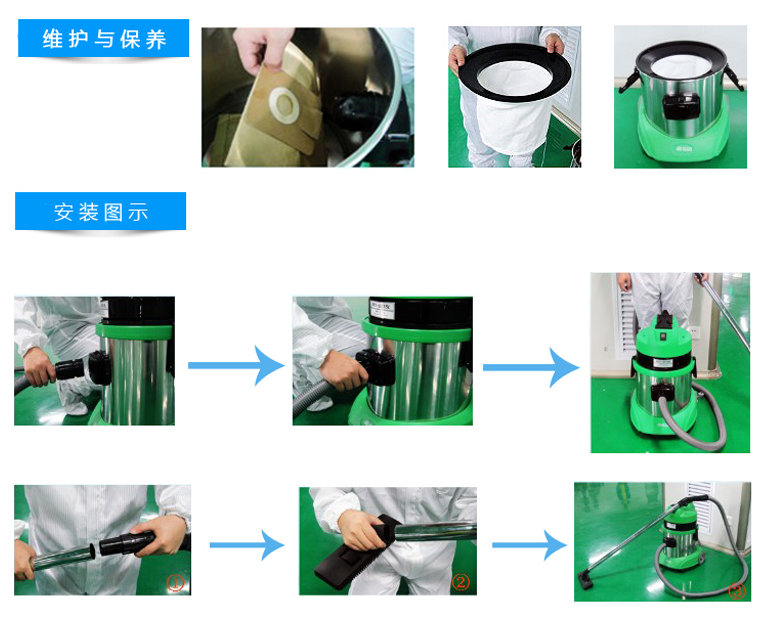 维护与保养

安装图示

①

②

③