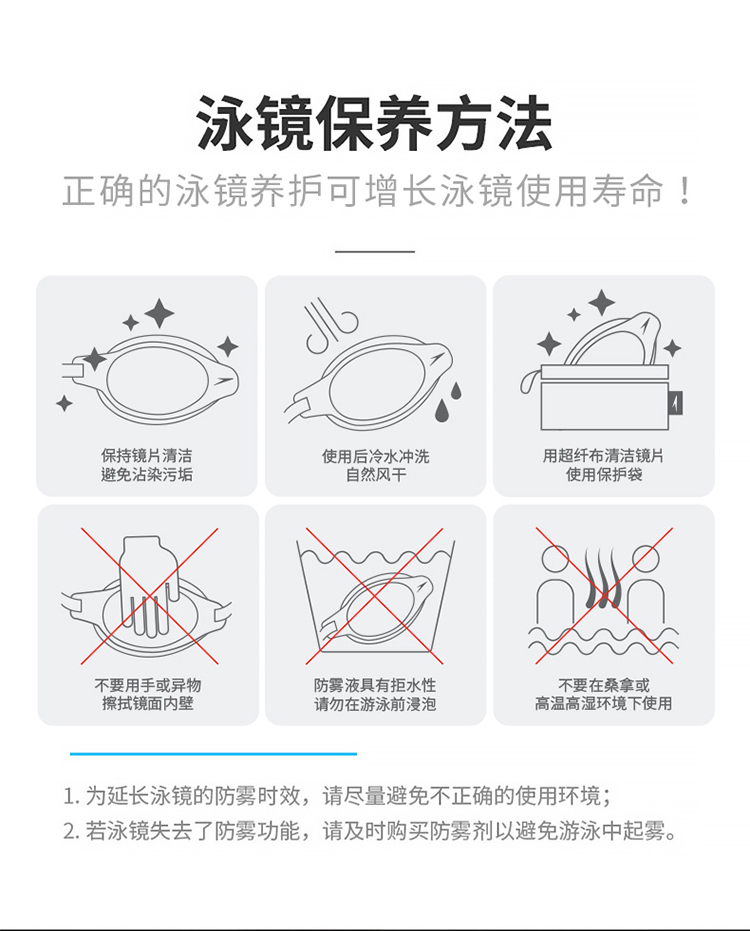 泳镜保养方法

正确的泳镜养护可增长泳镜使用寿命！

保持镜片清洁
避免沾染污垢

使用后冷水冲洗
自然风干

用超纤布清洁镜片
使用保护袋

不要用手或异物
擦拭镜面内壁

防雾液具有拒水性
请勿在游泳前浸泡

不要在桑拿或
高温高湿环境下使用

1. 为延长泳镜的防雾时效，请尽量避免不正确的使用环境；
2. 若泳镜失去了防雾功能，请及时购买防雾剂以避免游泳中起雾。