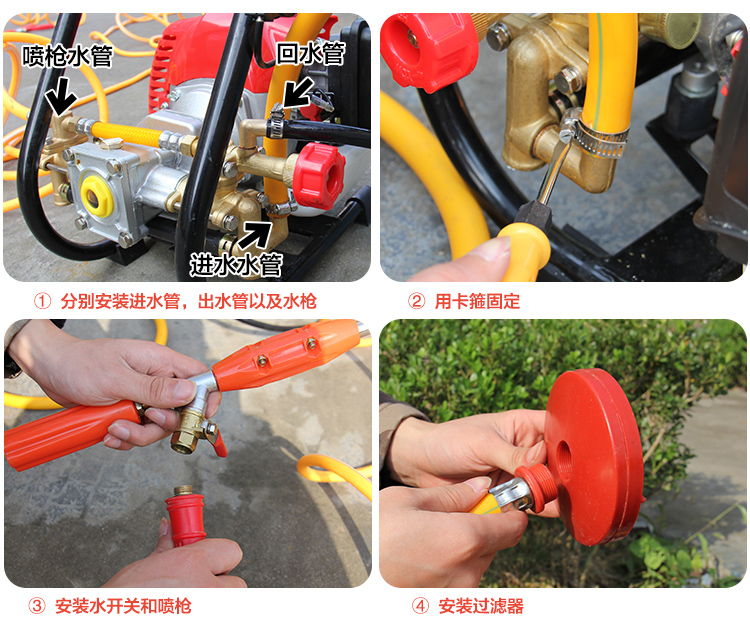 喷枪水管

回水管

进水水管

① 分别安装进水管，出水管以及水枪

② 用卡箍固定

③ 安装水开关和喷枪

④ 安装过滤器