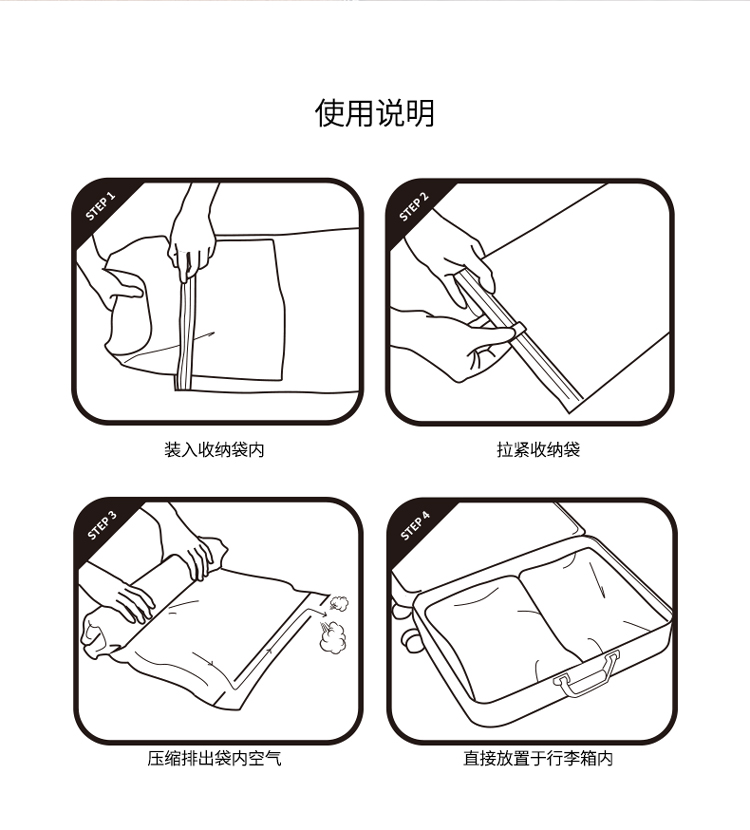 使用说明

STEP 1

装入收纳袋内

STEP 2

拉紧收纳袋

STEP 3

压缩排出袋内空气

STEP 4

直接放置于行李箱内